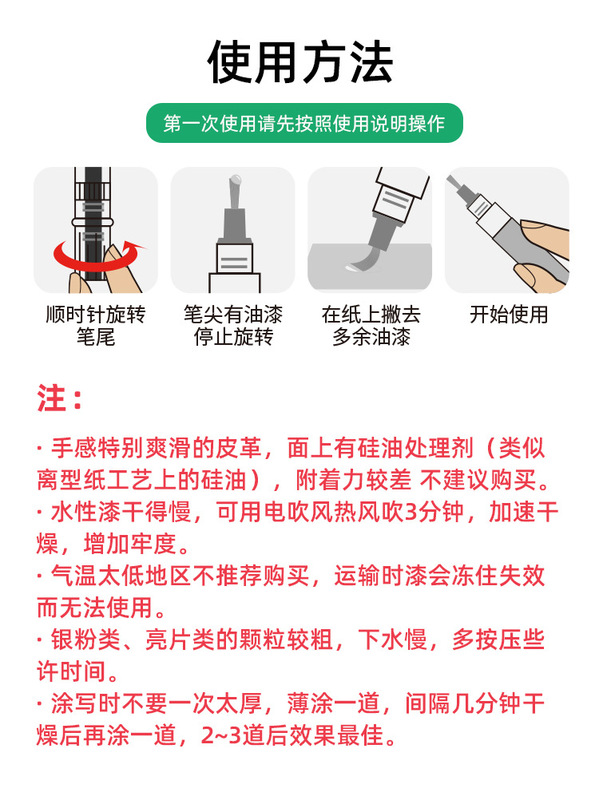 使用方法

第一次使用请先按照使用说明操作

顺时针旋转笔尾

笔尖有油漆停止旋转

在纸上撇去多余油漆

开始使用

注：

· 手感特别爽滑的皮革，面上有硅油处理剂（类似离型纸工艺上的硅油），附着力较差 不建议购买。
· 水性漆干得慢，可用电吹风热风吹3分钟，加速干燥，增加牢度。
· 气温太低地区不推荐购买，运输时漆会冻住失效而无法使用。
· 银粉类、亮片类的颗粒较粗，下水慢，多按压些许时间。
· 涂写时不要一次太厚，薄涂一道，间隔几分钟干燥后再涂一道，2~3道后效果最佳。