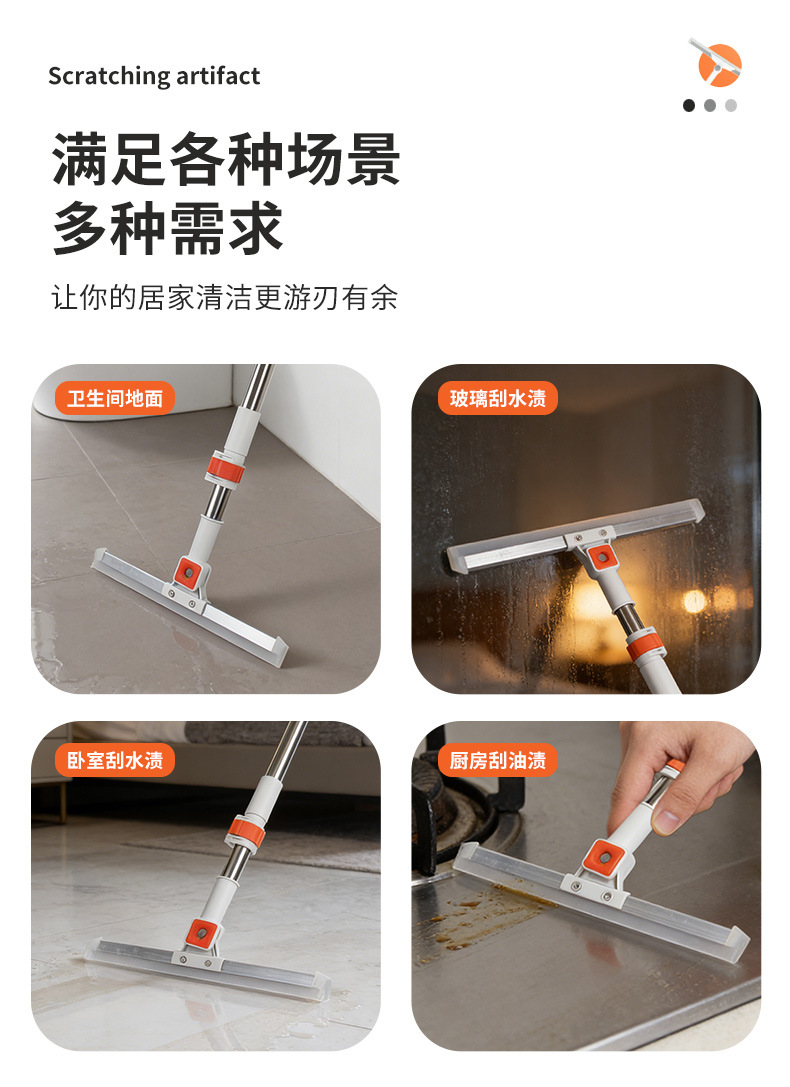 Scratching artifact

满足各种场景
多种需求

让你的居家清洁更游刃有余

卫生间地面

玻璃刮水渍

卧室刮水渍

厨房刮油渍