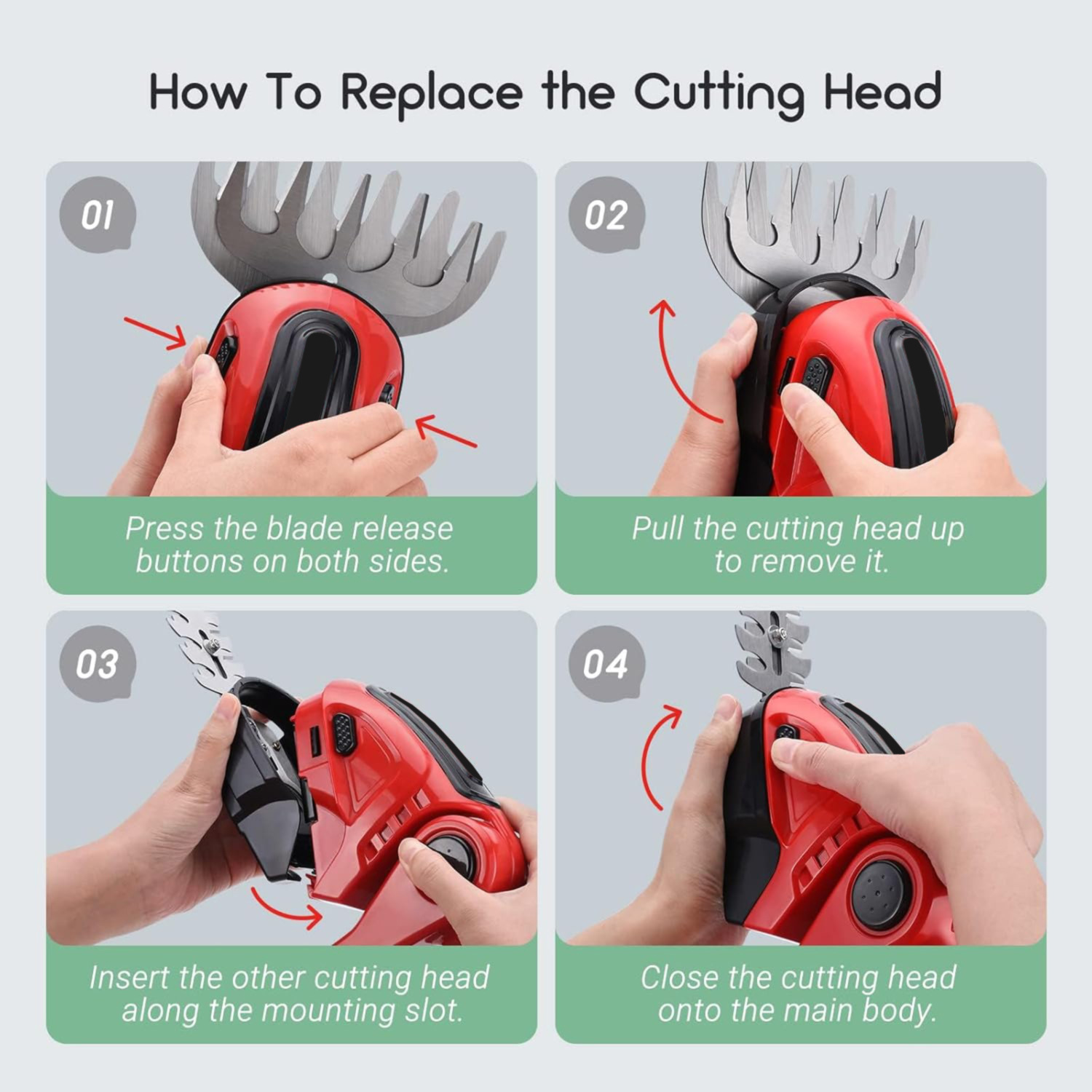 How To Replace the Cutting Head

01

Press the blade release buttons on both sides.

02

Pull the cutting head up to remove it.

03

Insert the other cutting head along the mounting slot.

04

Close the cutting head onto the main body.