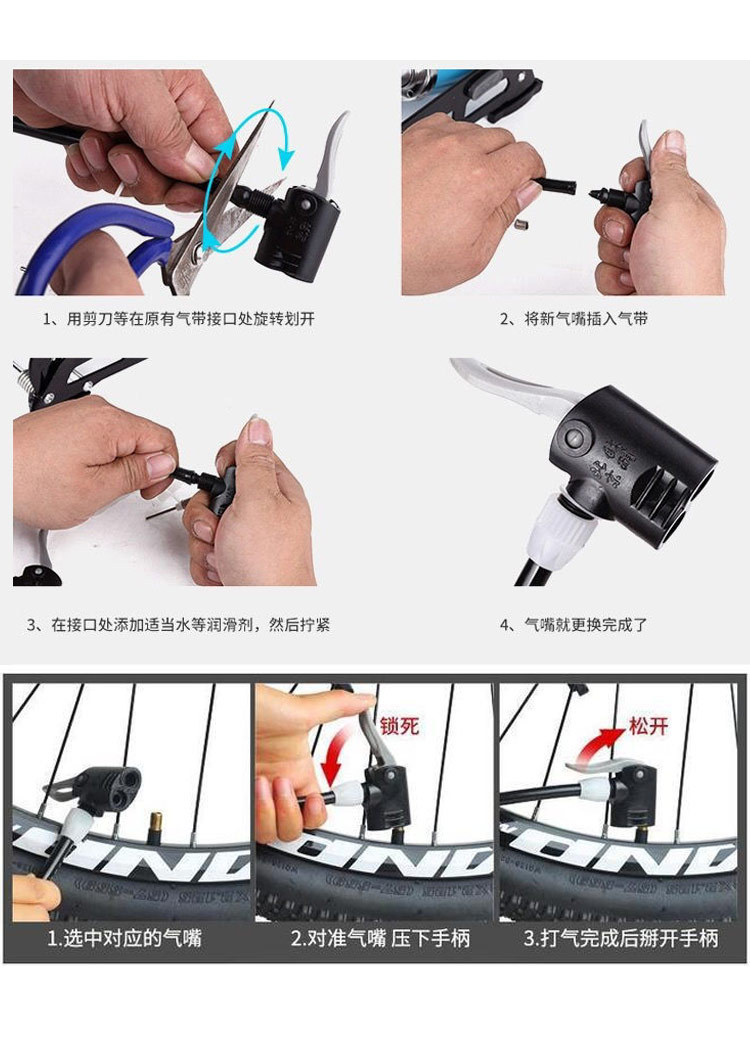 1、用剪刀等在原有气带接口处旋转划开

2、将新气嘴插入气带

3、在接口处添加适当水等润滑剂，然后拧紧

4、气嘴就更换完成了

锁死

松开

1.选中对应的气嘴

2.对准气嘴 压下手柄

3.打气完成后掰开手柄