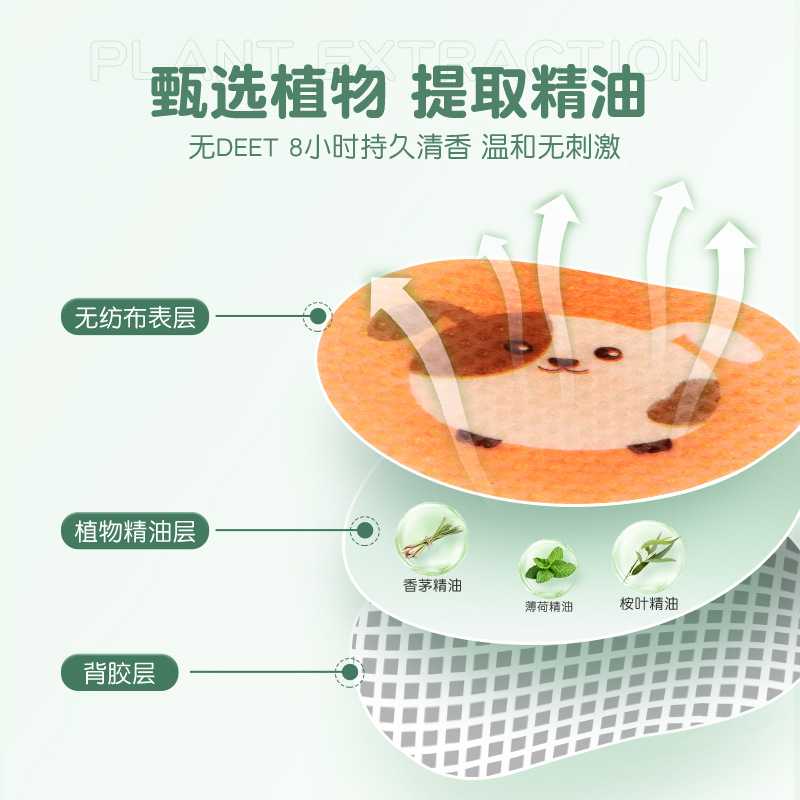 PLANT EXTRACTION

甄选植物 提取精油

无DEET 8小时持久清香 温和无刺激

无纺布表层

植物精油层

香茅精油

薄荷精油

桉叶精油

背胶层