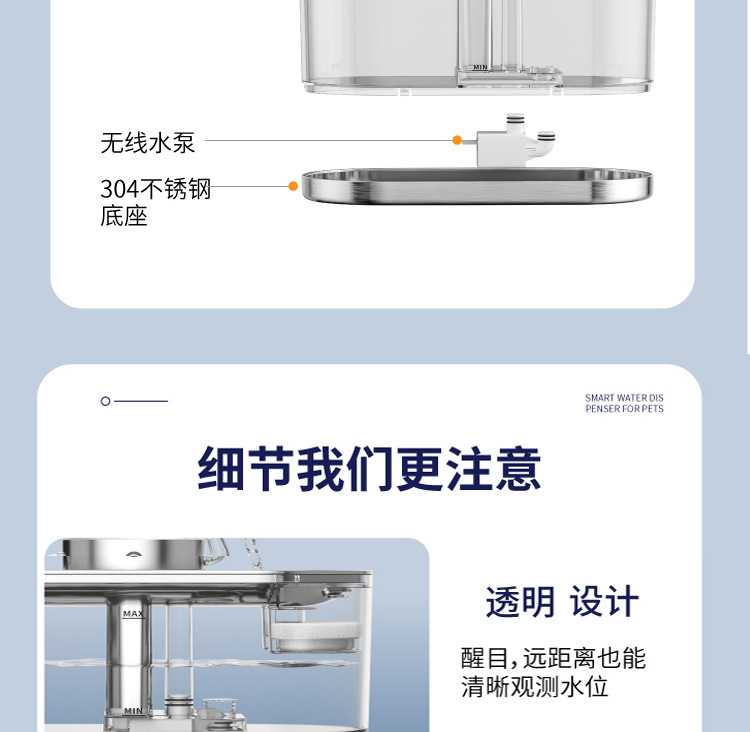 MIN

无线水泵

304不锈钢底座

SMART WATER DISPENSER FOR PETS

细节我们更注意

MAX

MIN

透明 设计

醒目，远距离也能清晰观测水位