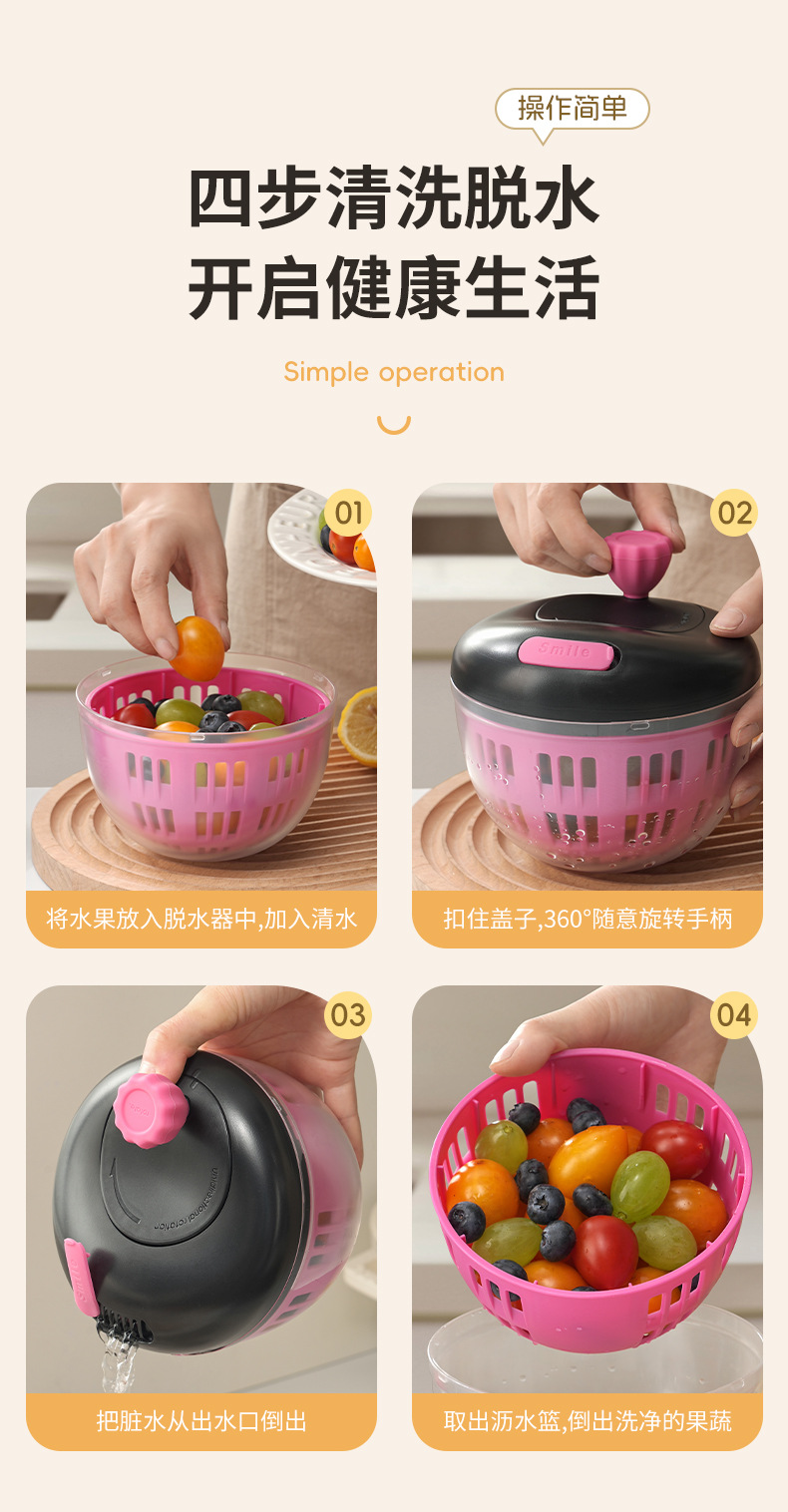 操作简单

四步清洗脱水
开启健康生活

Simple operation

01
将水果放入脱水器中,加入清水

02
Smile
扣住盖子,360°随意旋转手柄

03
把脏水从出水口倒出

04
取出沥水篮,倒出洗净的果蔬