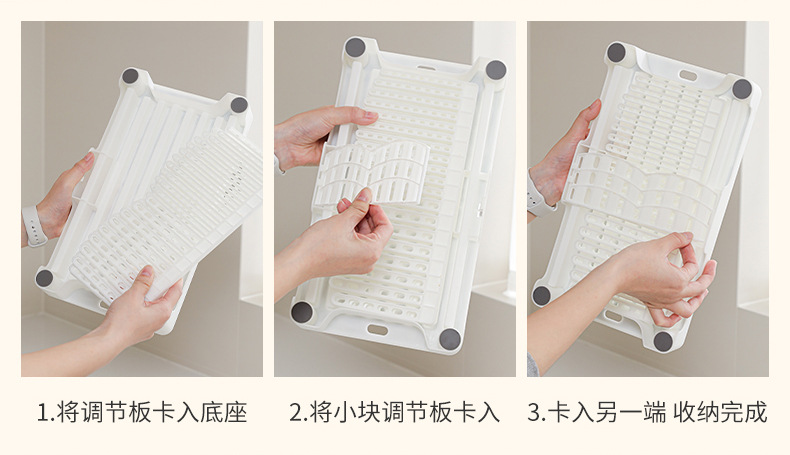 1.将调节板卡入底座

2.将小块调节板卡入

3.卡入另一端 收纳完成