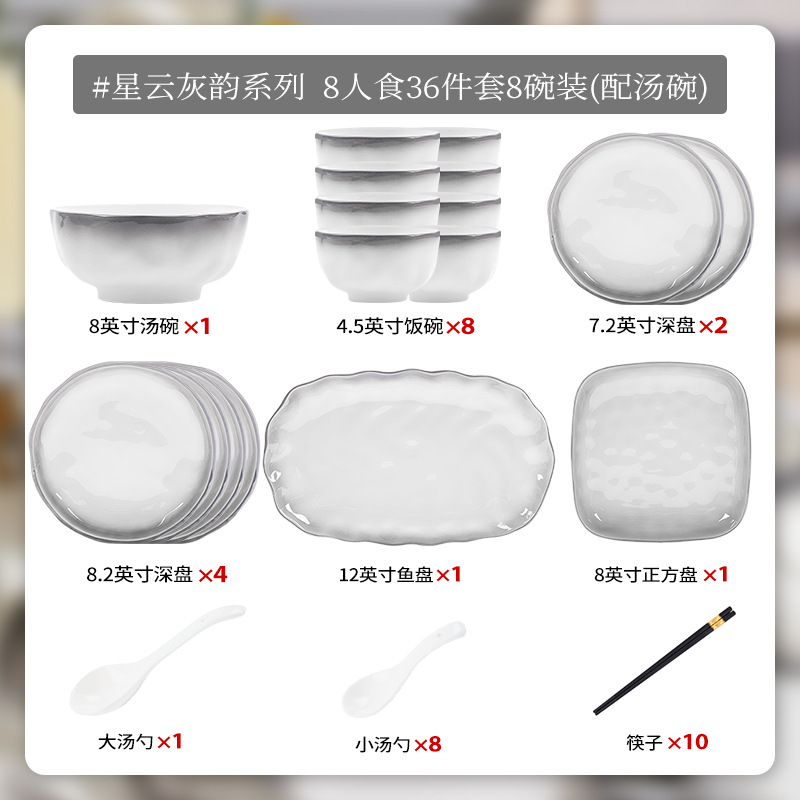 #星云灰韵系列 8人食36件套8碗装(配汤碗)

8英寸汤碗 ×1

4.5英寸饭碗 ×8

7.2英寸深盘 ×2

8.2英寸深盘 ×4

12英寸鱼盘 ×1

8英寸正方盘 ×1

大汤勺 ×1

小汤勺 ×8

筷子 ×10