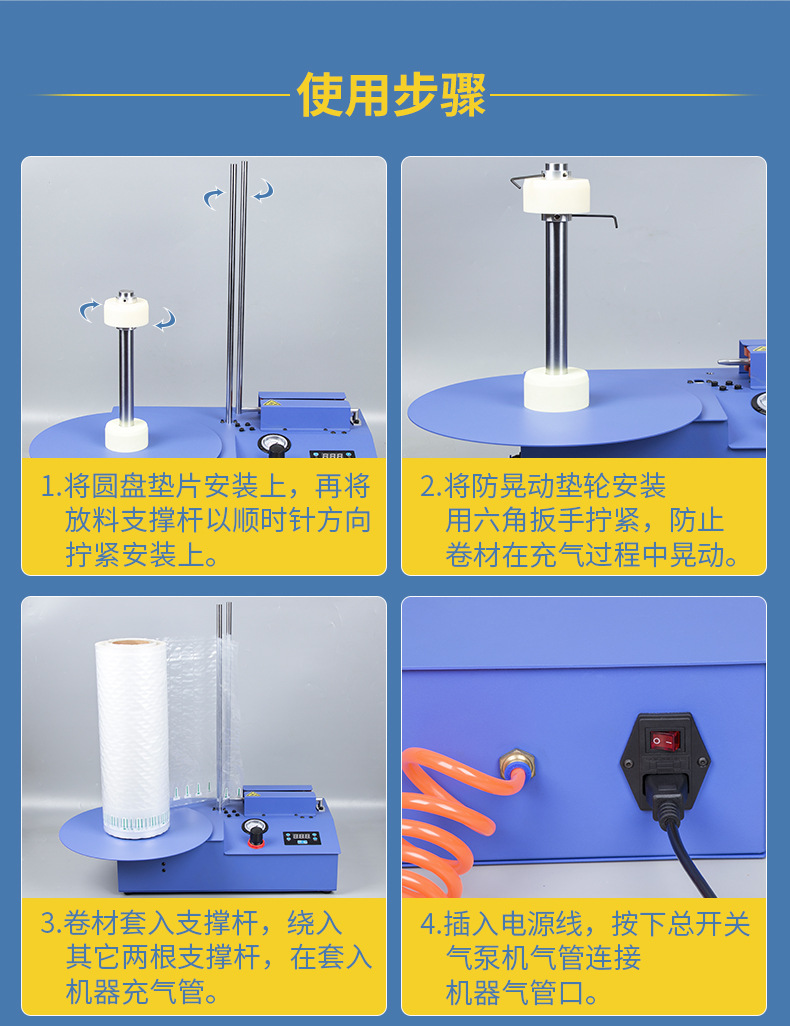 使用步骤

1.将圆盘垫片安装上，再将放料支撑杆以顺时针方向拧紧安装上。

2.将防晃动垫轮安装用六角扳手拧紧，防止卷材在充气过程中晃动。

3.卷材套入支撑杆，绕入其它两根支撑杆，在套入机器充气管。

4.插入电源线，按下总开关气泵机气管连接机器气管口。