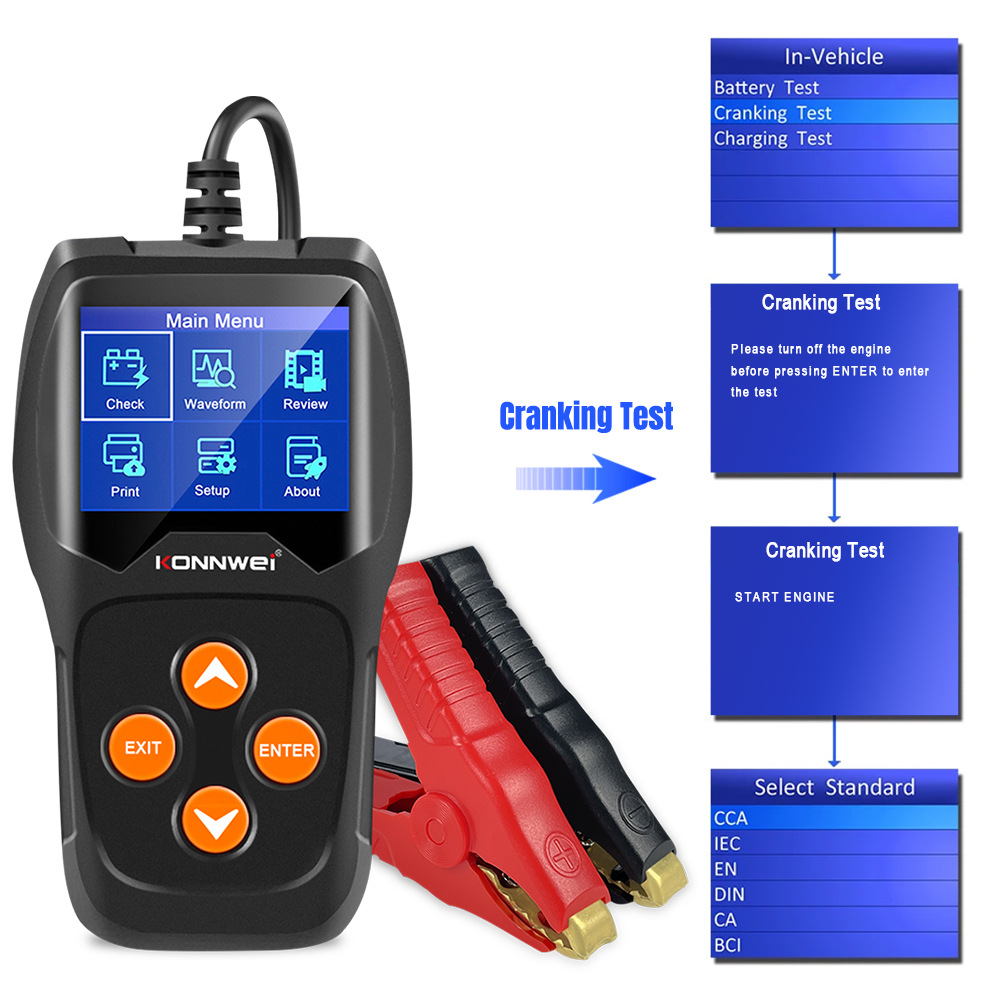 Main Menu
Check
Waveform
Review
Print
Setup
About
KONNWEI
EXIT
ENTER

Cranking Test

In-Vehicle
Battery Test
Cranking Test
Charging Test

Cranking Test
Please turn off the engine before pressing ENTER to enter the test

Cranking Test
START ENGINE

Select Standard
CCA
IEC
EN
DIN
CA
BCI