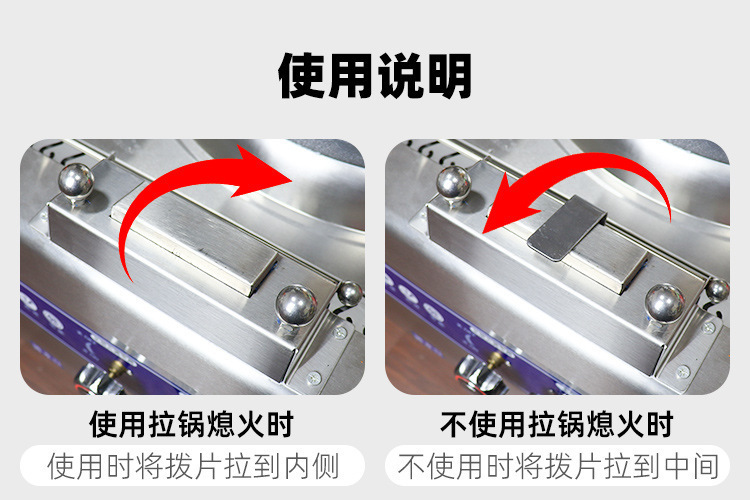 使用说明

使用拉锅熄火时
使用时将拨片拉到内侧

不使用拉锅熄火时
不使用时将拨片拉到中间