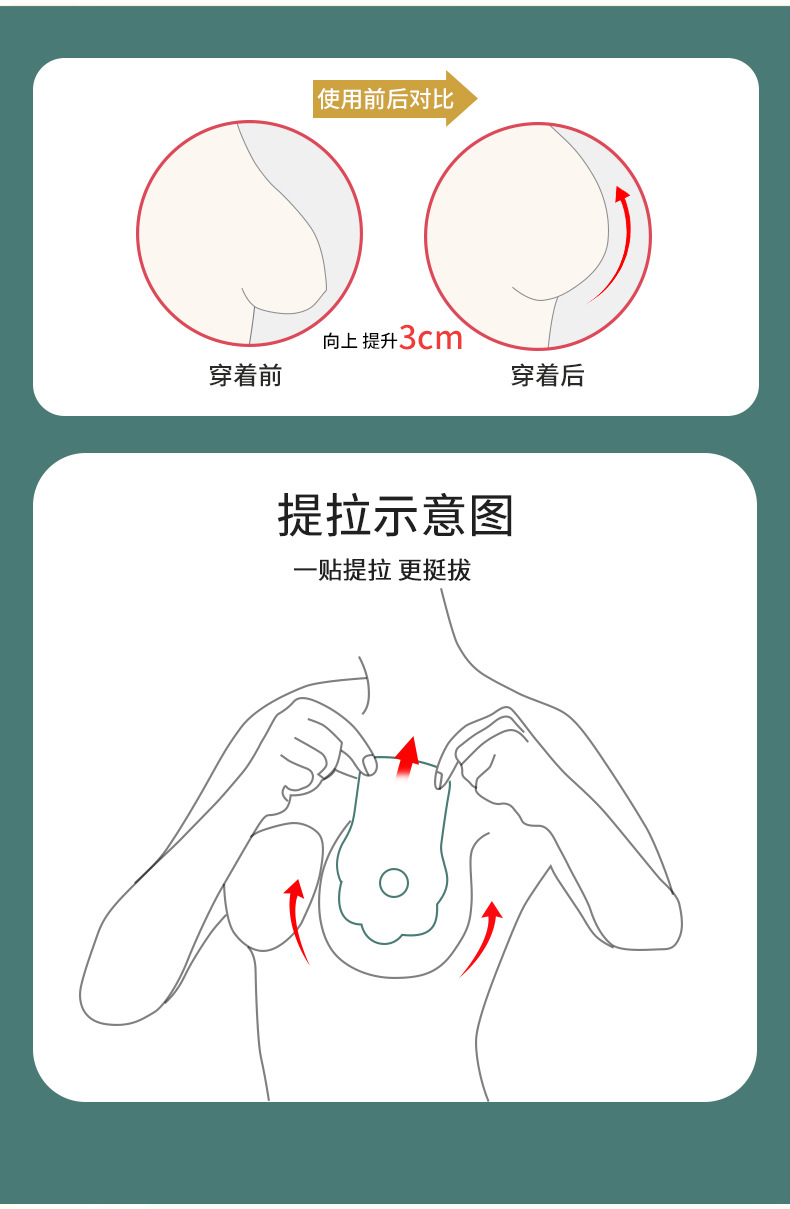 使用前后对比

向上 提升3cm

穿着前

穿着后

提拉示意图

一贴提拉 更挺拔