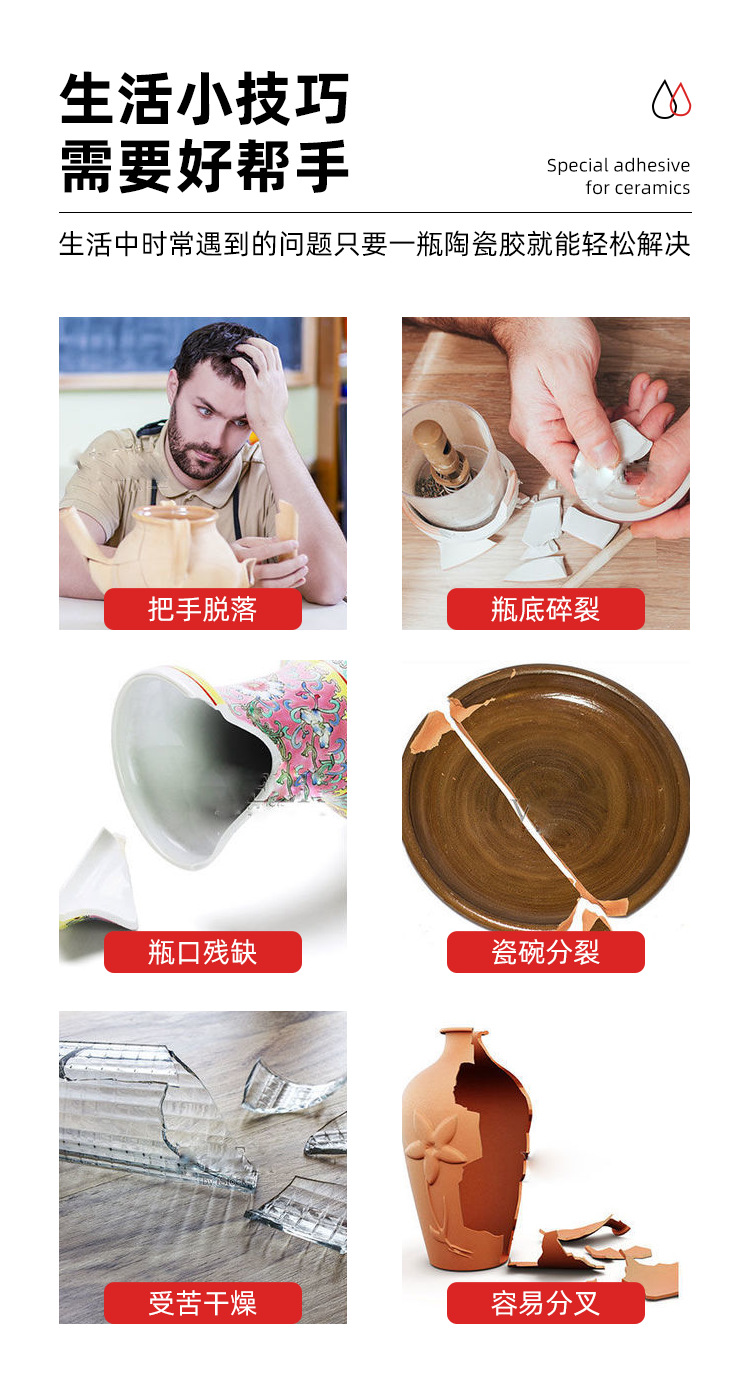 生活小技巧
需要好帮手

Special adhesive
for ceramics

生活中时常遇到的问题只要一瓶陶瓷胶就能轻松解决

把手脱落

瓶底碎裂

瓶口残缺

瓷碗分裂

受苦干燥

容易分叉