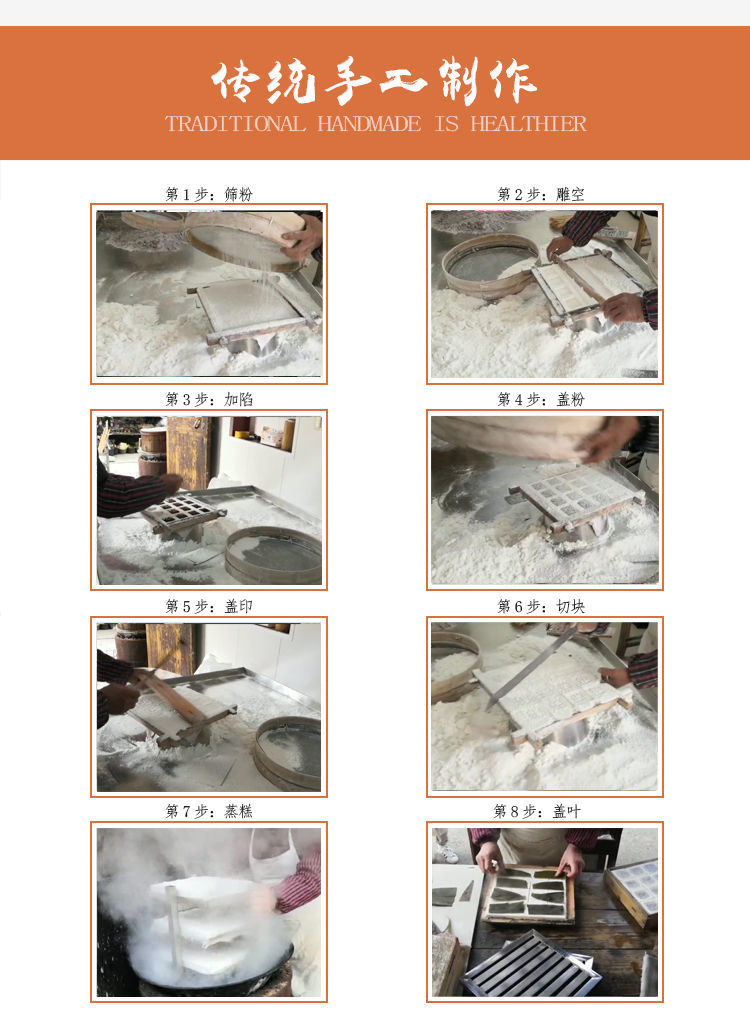 传统手工制作
TRADITIONAL HANDMADE IS HEALTHIER

第 1 步：筛粉

第 2 步：雕空

第 3 步：加陷

第 4 步：盖粉

第 5 步：盖印

第 6 步：切块

第 7 步：蒸糕

第 8 步：盖叶