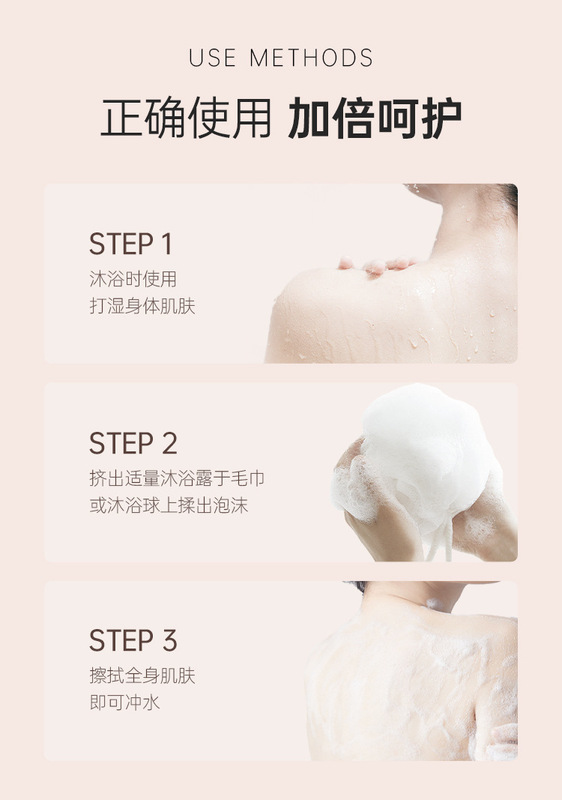 USE METHODS

正确使用 加倍呵护

STEP 1
沐浴时使用
打湿身体肌肤

STEP 2
挤出适量沐浴露于毛巾
或沐浴球上揉出泡沫

STEP 3
擦拭全身肌肤
即可冲水