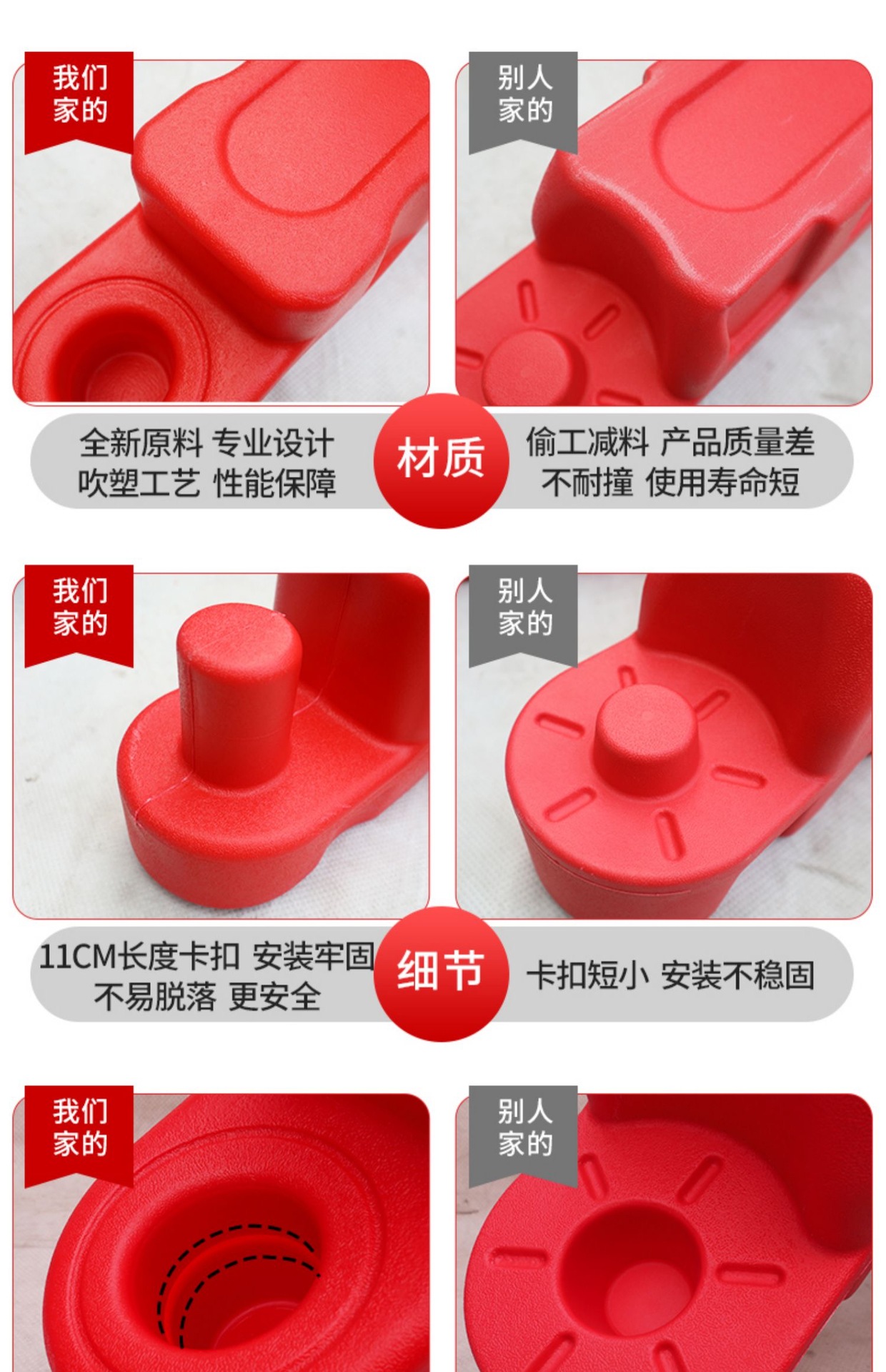 我们家的

别人家的

全新原料 专业设计
吹塑工艺 性能保障

材质

偷工减料 产品质量差
不耐撞 使用寿命短

我们家的

别人家的

11CM长度卡扣 安装牢固
不易脱落 更安全

细节

卡扣短小 安装不稳固

我们家的

别人家的