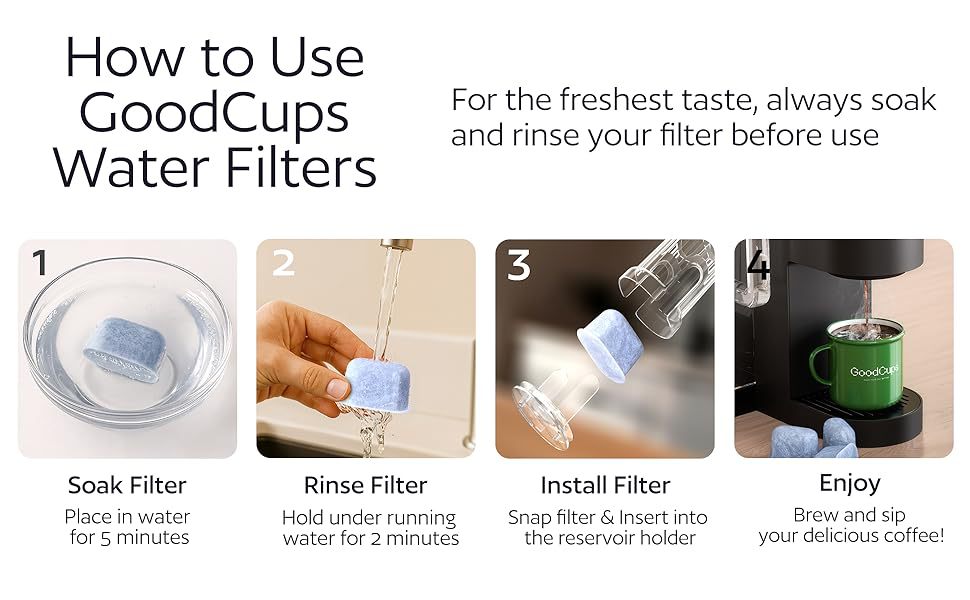 How to Use GoodCups Water Filters

For the freshest taste, always soak and rinse your filter before use

1

Soak Filter

Place in water for 5 minutes

2

Rinse Filter

Hold under running water for 2 minutes

3

Install Filter

Snap filter & Insert into the reservoir holder

4

GoodCups

Enjoy

Brew and sip your delicious coffee!