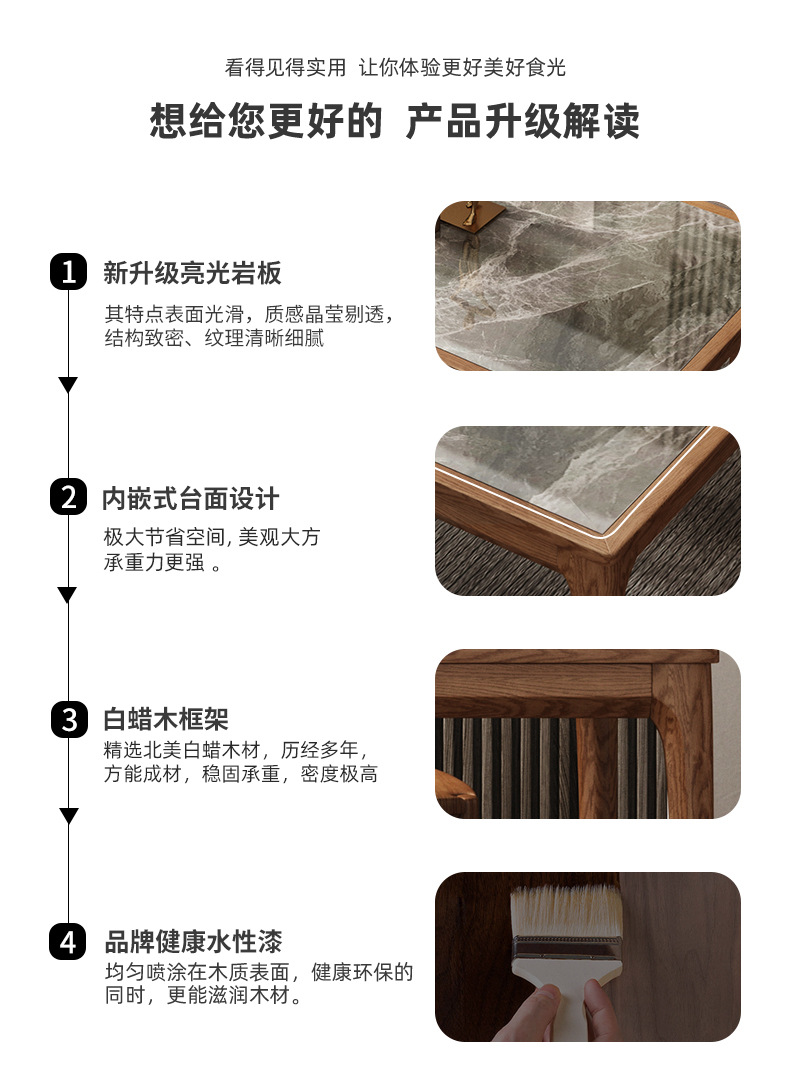 看得见得实用 让你体验更好美好食光

想给您更好的 产品升级解读

1 新升级亮光岩板

其特点表面光滑，质感晶莹剔透，结构致密、纹理清晰细腻

2 内嵌式台面设计

极大节省空间, 美观大方
承重力更强 。

3 白蜡木框架

精选北美白蜡木材，历经多年，方能成材，稳固承重，密度极高

4 品牌健康水性漆

均匀喷涂在木质表面，健康环保的同时，更能滋润木材。