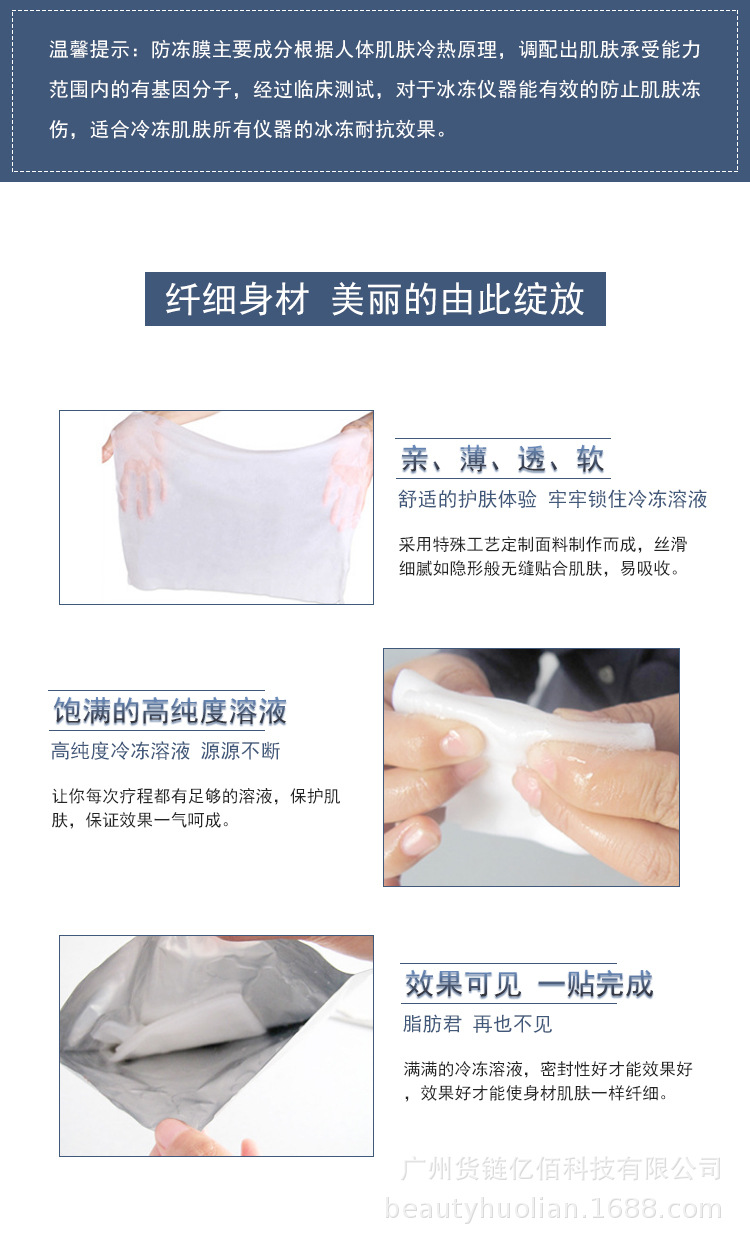 温馨提示：防冻膜主要成分根据人体肌肤冷热原理，调配出肌肤承受能力范围内的有基因分子，经过临床测试，对于冰冻仪器能有效的防止肌肤冻伤，适合冷冻肌肤所有仪器的冰冻耐抗效果。

纤细身材 美丽的由此绽放

亲、薄、透、软

舒适的护肤体验 牢牢锁住冷冻溶液

采用特殊工艺定制面料制作而成，丝滑细腻如隐形般无缝贴合肌肤，易吸收。

饱满的高纯度溶液

高纯度冷冻溶液 源源不断

让你每次疗程都有足够的溶液，保护肌肤，保证效果一气呵成。

效果可见 一贴完成

脂肪君 再也不见

满满的冷冻溶液，密封性好才能效果好，效果好才能使身材肌肤一样纤细。

广州货链亿佰科技有限公司
beautyhuolian.1688.com