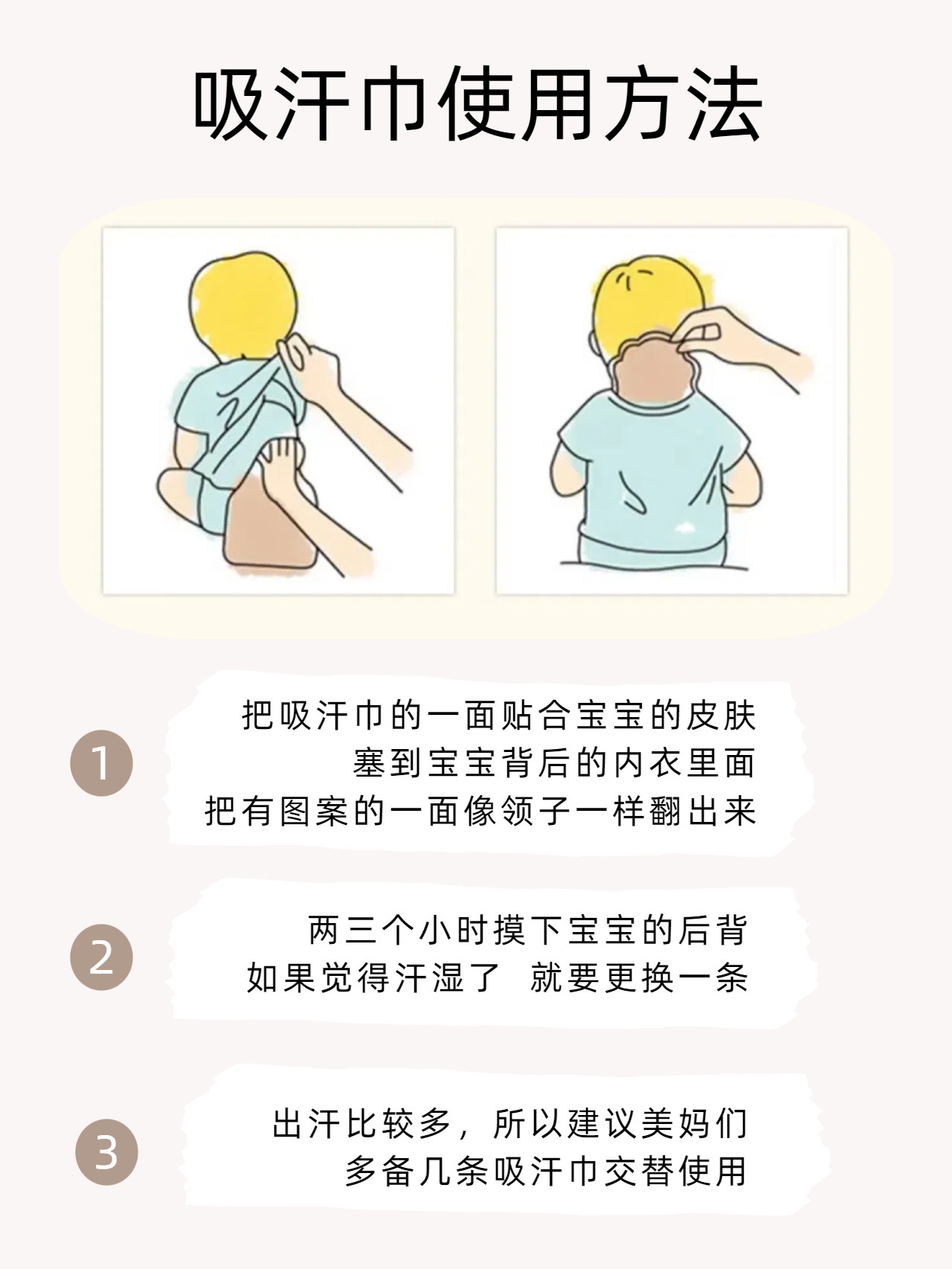 吸汗巾使用方法

1

把吸汗巾的一面贴合宝宝的皮肤
塞到宝宝背后的内衣里面
把有图案的一面像领子一样翻出来

2

两三个小时摸下宝宝的后背
如果觉得汗湿了 就要更换一条

3

出汗比较多，所以建议美妈们
多备几条吸汗巾交替使用