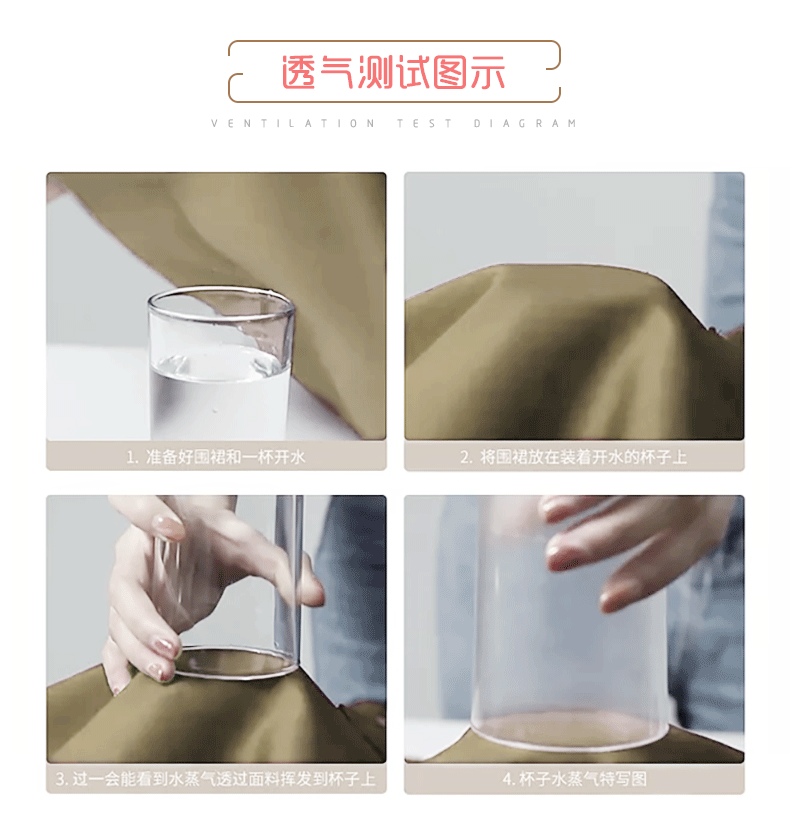 透气测试图示

VENTILATION TEST DIAGRAM

1. 准备好围裙和一杯开水

2. 将围裙放在装着开水的杯子上

3. 过一会能看到水蒸气透过面料挥发到杯子上

4. 杯子水蒸气特写图