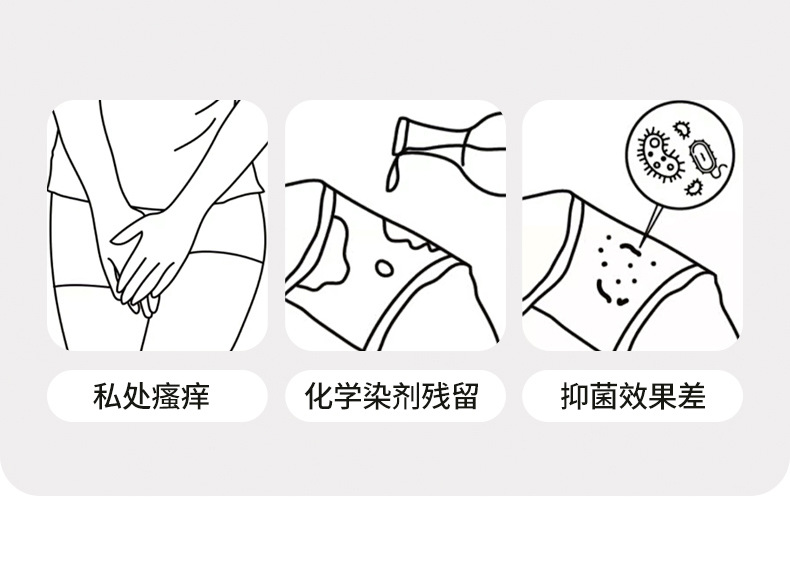 私处瘙痒

化学染剂残留

抑菌效果差