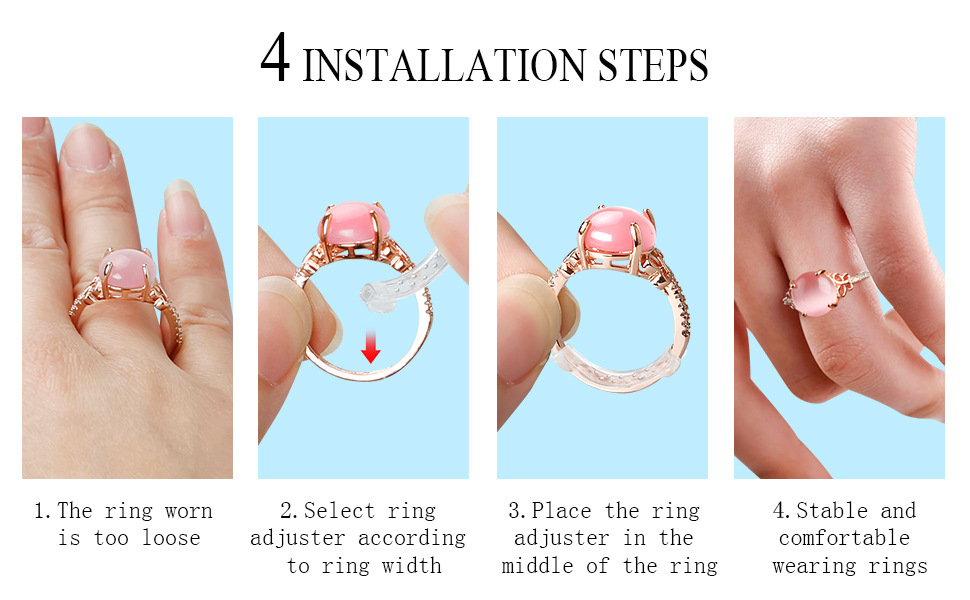 4 INSTALLATION STEPS

1. The ring worn is too loose

2. Select ring adjuster according to ring width

3. Place the ring adjuster in the middle of the ring

4. Stable and comfortable wearing rings