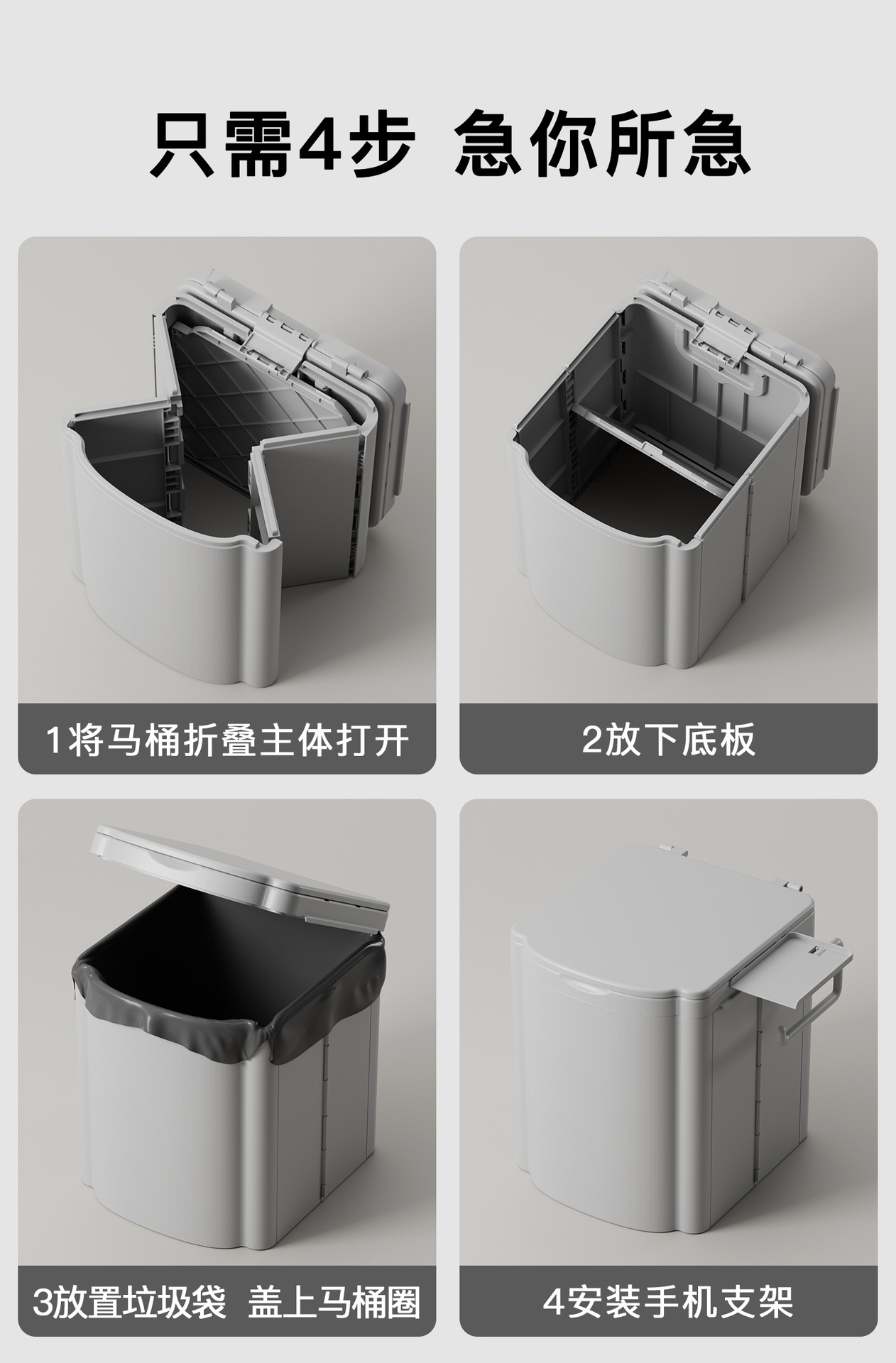 只需4步 急你所急

1将马桶折叠主体打开

2放下底板

3放置垃圾袋 盖上马桶圈

4安装手机支架