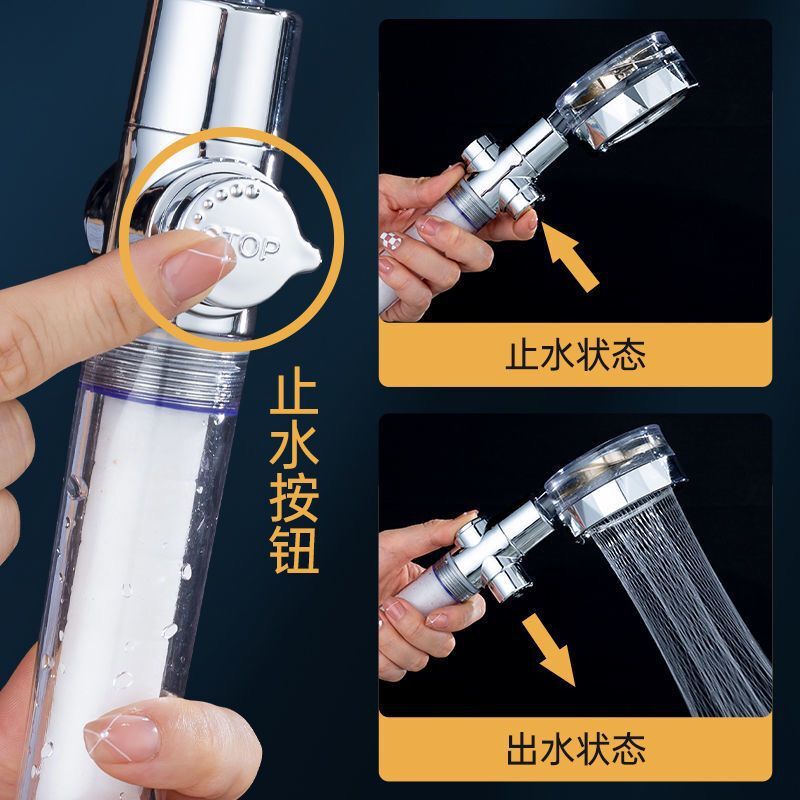 STOP

止水按钮

止水状态

出水状态