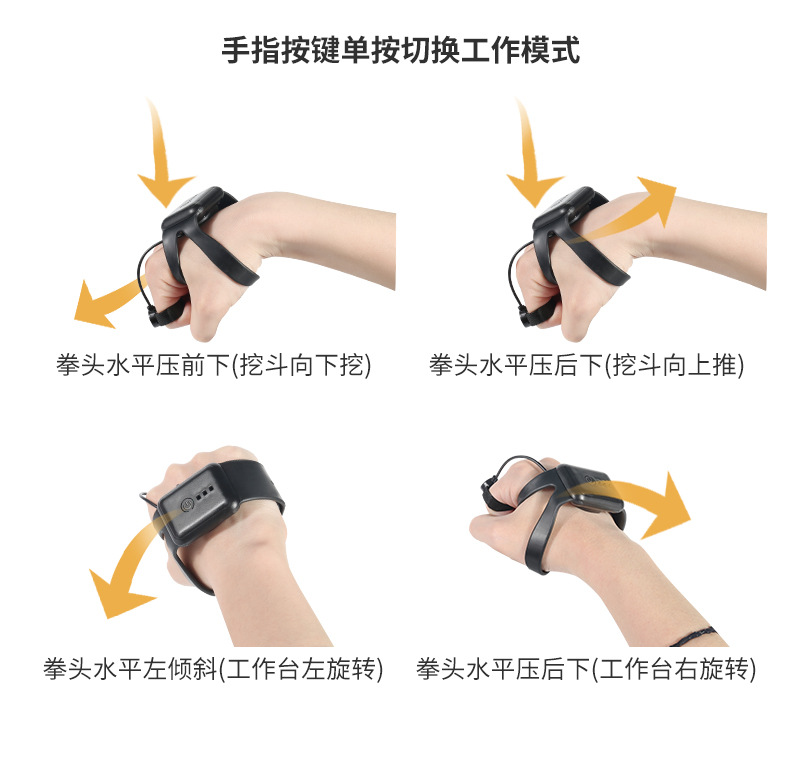 手指按键单按切换工作模式

拳头水平压前下(挖斗向下挖)

拳头水平压后下(挖斗向上推)

拳头水平左倾斜(工作台左旋转)

拳头水平压后下(工作台右旋转)