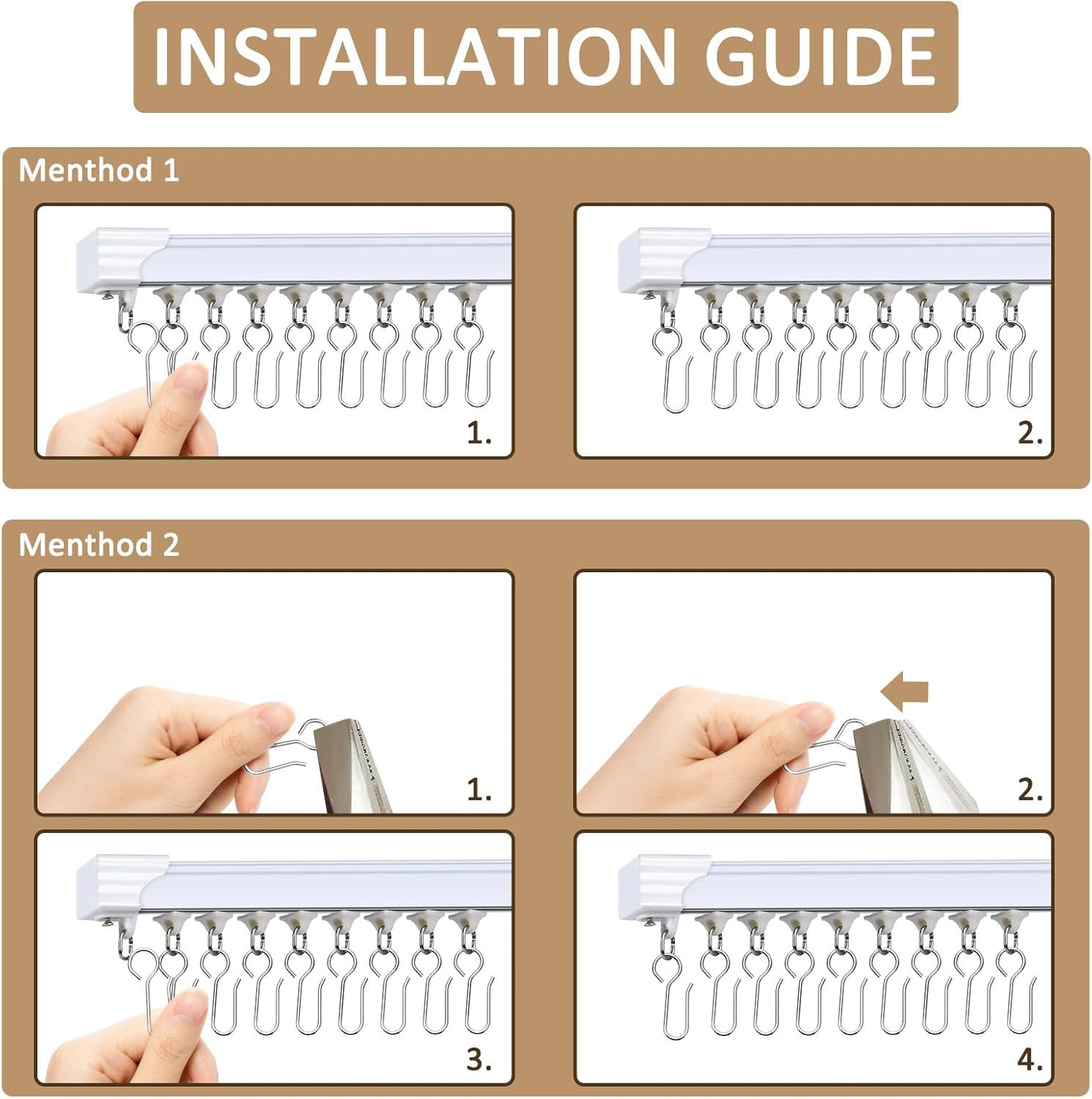 INSTALLATION GUIDE

Menthod 1

1.

2.

Menthod 2

1.

2.

3.

4.