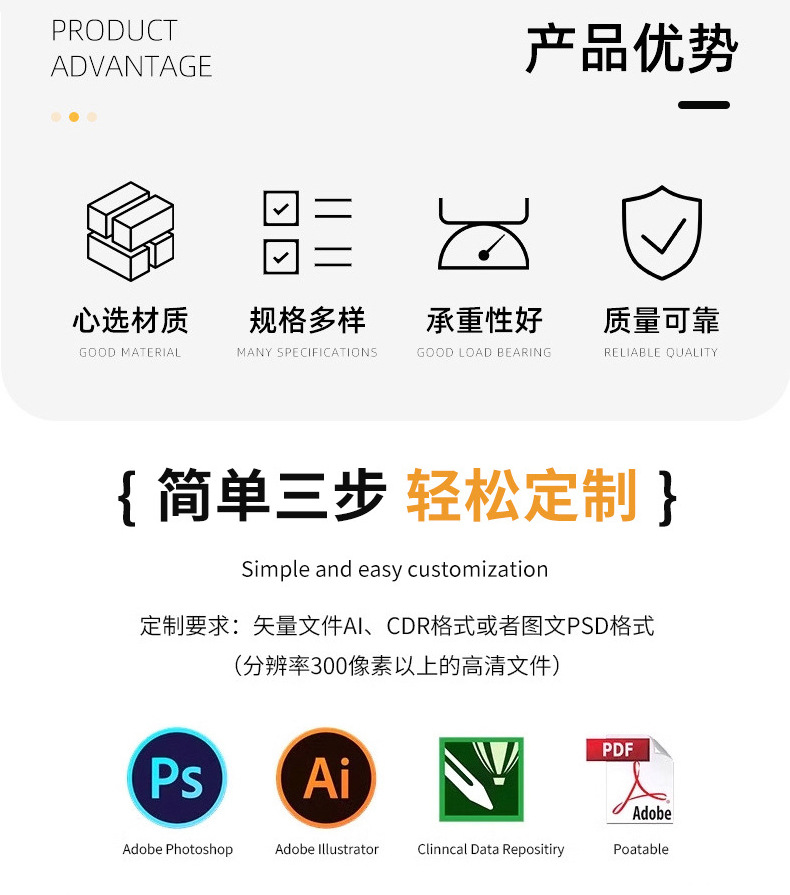 PRODUCT
ADVANTAGE

产品优势

心选材质
GOOD MATERIAL

规格多样
MANY SPECIFICATIONS

承重性好
GOOD LOAD BEARING

质量可靠
RELIABLE QUALITY

{ 简单三步 轻松定制 }

Simple and easy customization

定制要求：矢量文件AI、CDR格式或者图文PSD格式
（分辨率300像素以上的高清文件）

Ps
Adobe Photoshop

Ai
Adobe Illustrator

Clinncal Data Repositiry

PDF
Adobe
Poatable