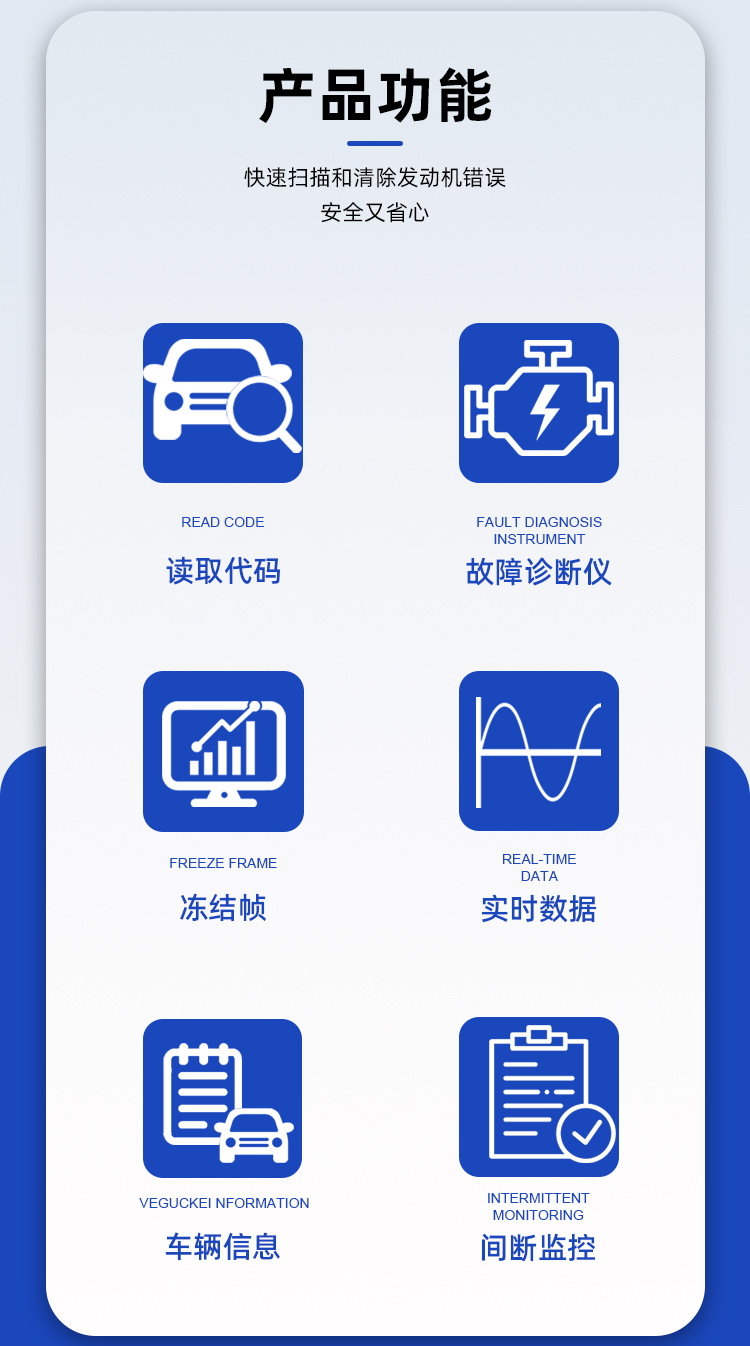 产品功能

快速扫描和清除发动机错误
安全又省心

READ CODE
读取代码

FAULT DIAGNOSIS
INSTRUMENT
故障诊断仪

FREEZE FRAME
冻结帧

REAL-TIME
DATA
实时数据

VEGUCKEI NFORMATION
车辆信息

INTERMITTENT
MONITORING
间断监控