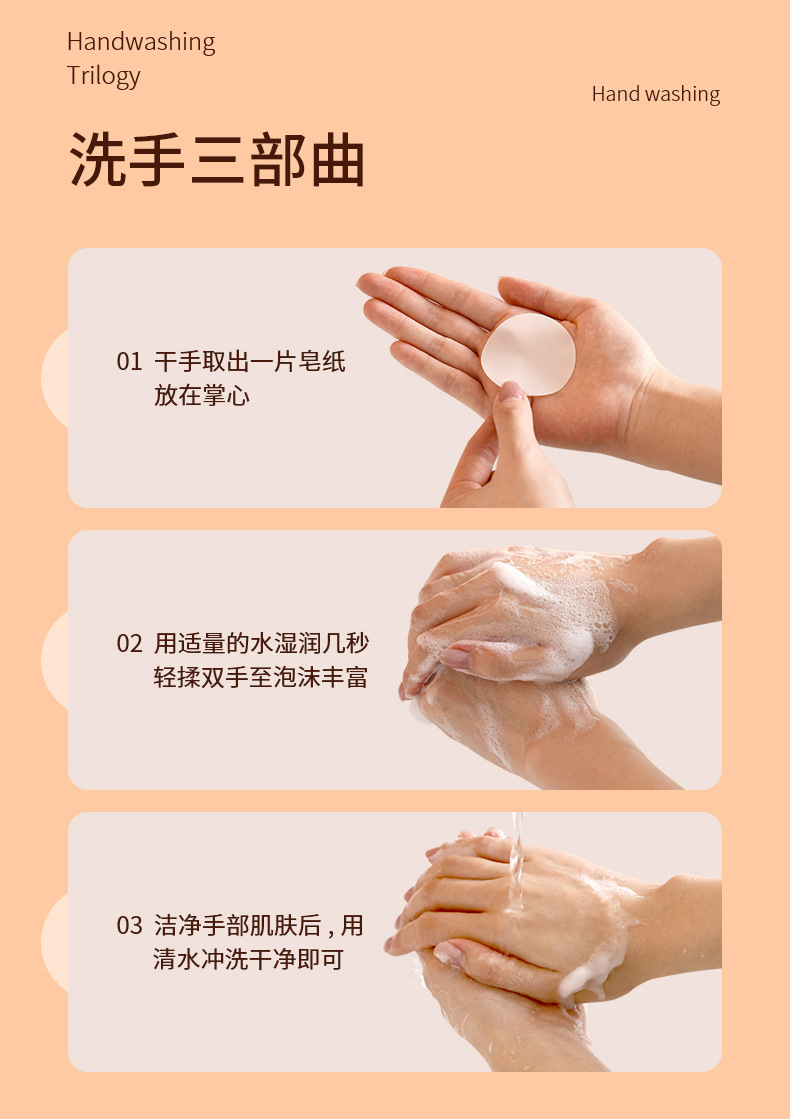 Handwashing
Trilogy

Hand washing

洗手三部曲

01 干手取出一片皂纸
放在掌心

02 用适量的水湿润几秒
轻揉双手至泡沫丰富

03 洁净手部肌肤后，用
清水冲洗干净即可