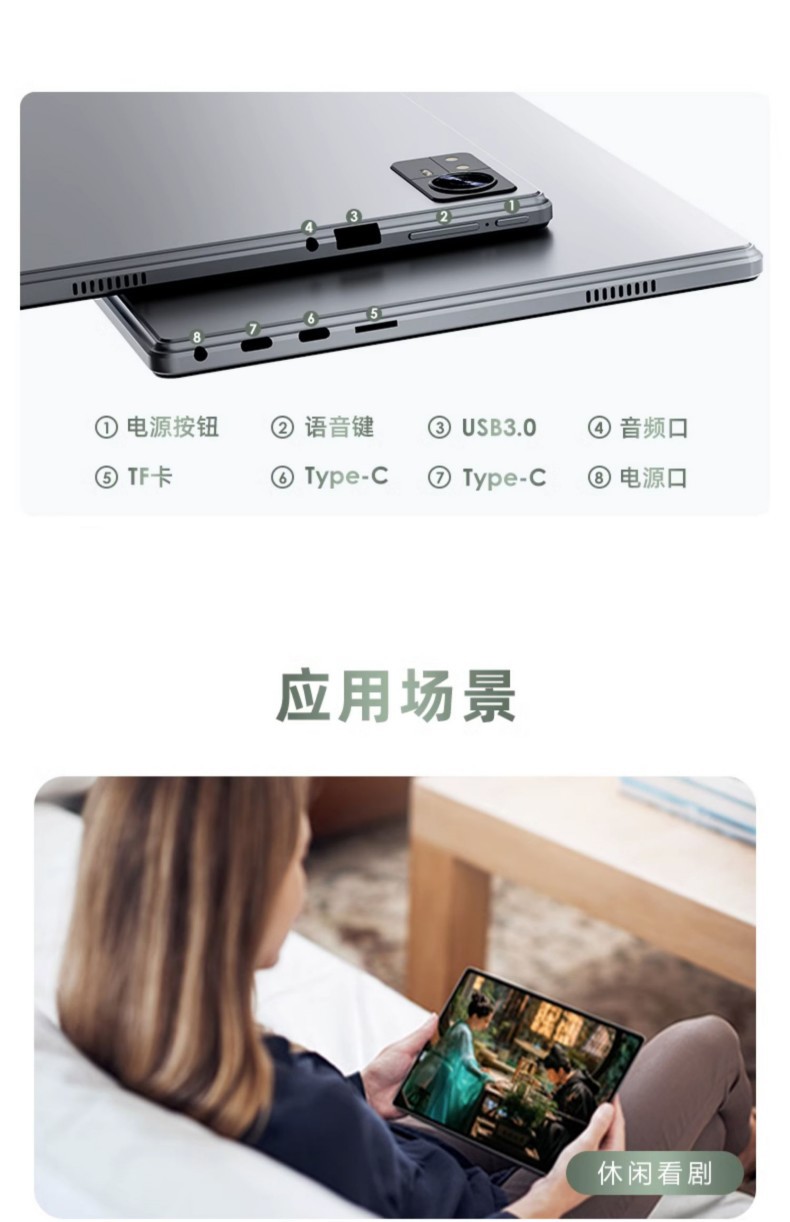 4 3 2 1

8 7 6 5

① 电源按钮 ② 语音键 ③ USB3.0 ④ 音频口

⑤ TF卡 ⑥ Type-C ⑦ Type-C ⑧ 电源口

应用场景

休闲看剧