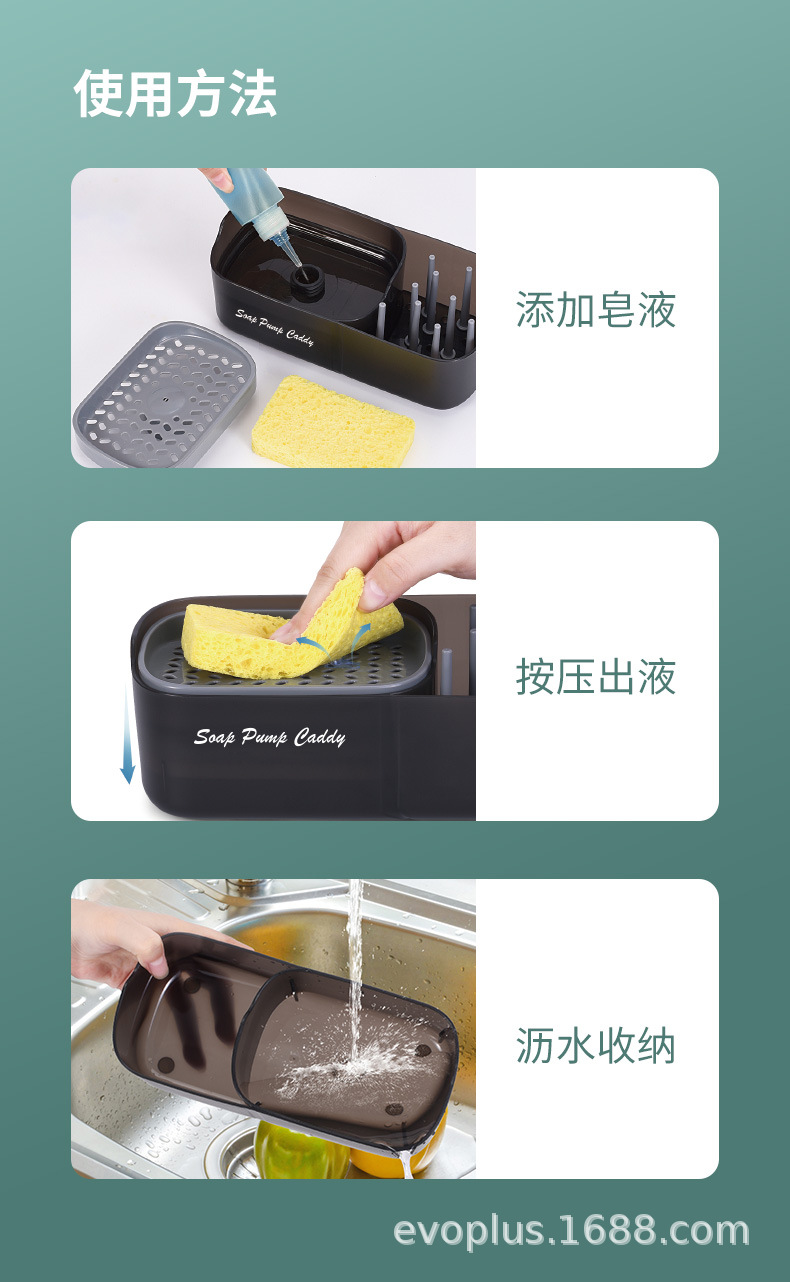 使用方法

Soap Pump Caddy

添加皂液

Soap Pump Caddy

按压出液

沥水收纳

evoplus.1688.com