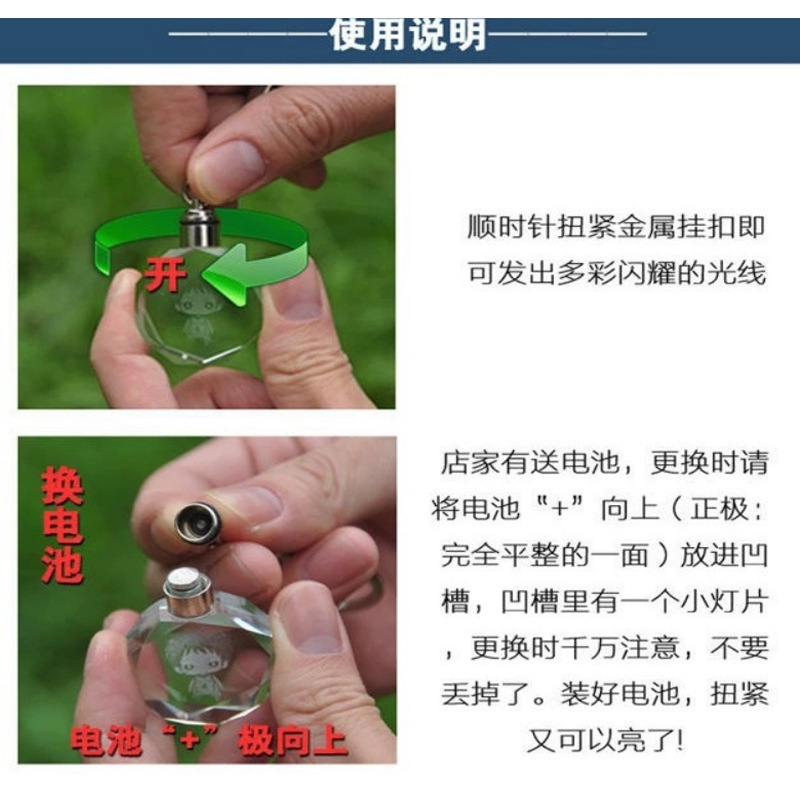 使用说明

开

顺时针扭紧金属挂扣即可发出多彩闪耀的光线

换电池

电池“+”极向上

店家有送电池，更换时请将电池“+”向上（正极：完全平整的一面）放进凹槽，凹槽里有一个小灯片，更换时千万注意，不要丢掉了。装好电池，扭紧又可以亮了!