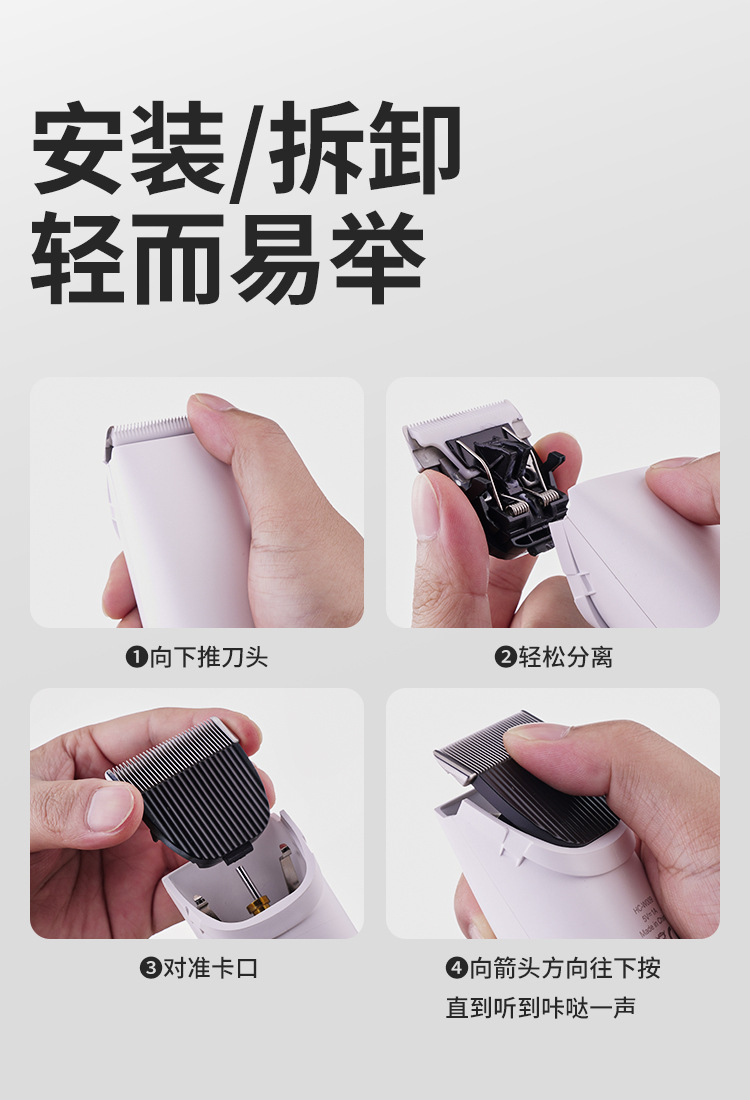 安装/拆卸
轻而易举

❶向下推刀头

❷轻松分离

❸对准卡口

❹向箭头方向往下按
直到听到咔哒一声