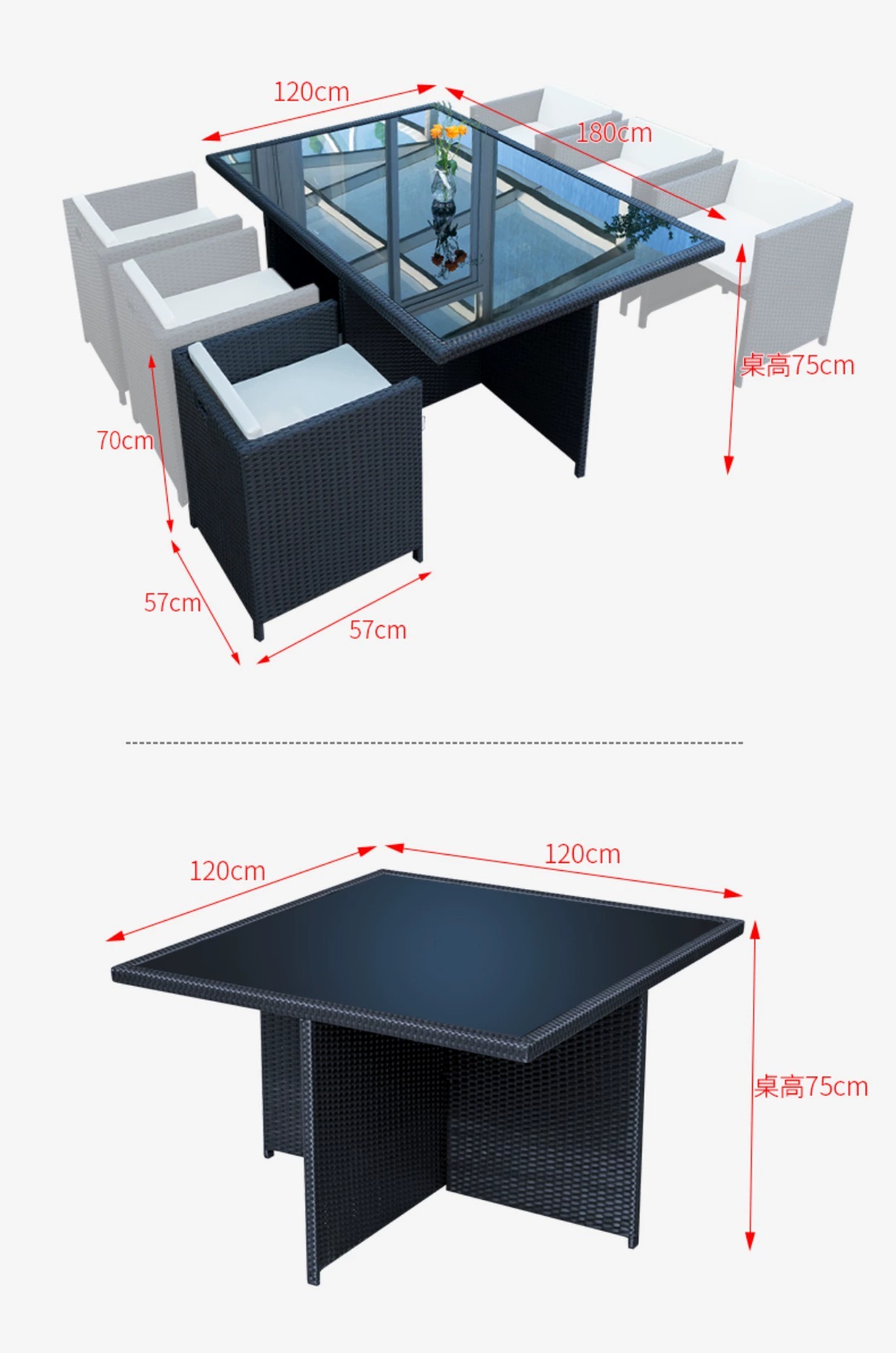 120cm

180cm

桌高75cm

70cm

57cm

57cm

120cm

120cm

桌高75cm