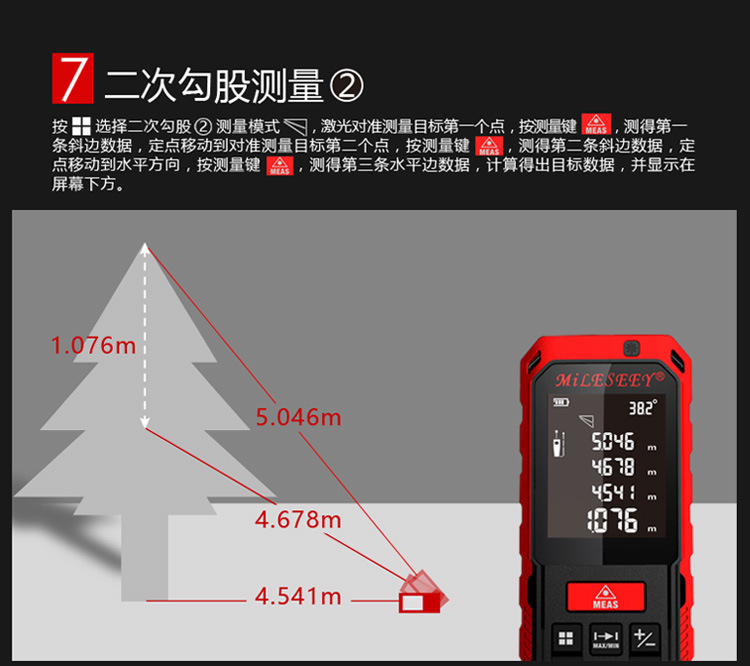 7 二次勾股测量②

按 选择二次勾股②测量模式，激光对准测量目标第一个点，按测量键 MEAS，测得第一条斜边数据，定点移动到对准测量目标第二个点，按测量键 MEAS，测得第二条斜边数据，定点移动到水平方向，按测量键 MEAS，测得第三条水平边数据，计算得出目标数据，并显示在屏幕下方。

1.076m

5.046m

4.678m

4.541m

MiLESEEY®

38.2°

5.046 m

4.678 m

4.541 m

1.076 m

MEAS

MAX/MIN

+/-