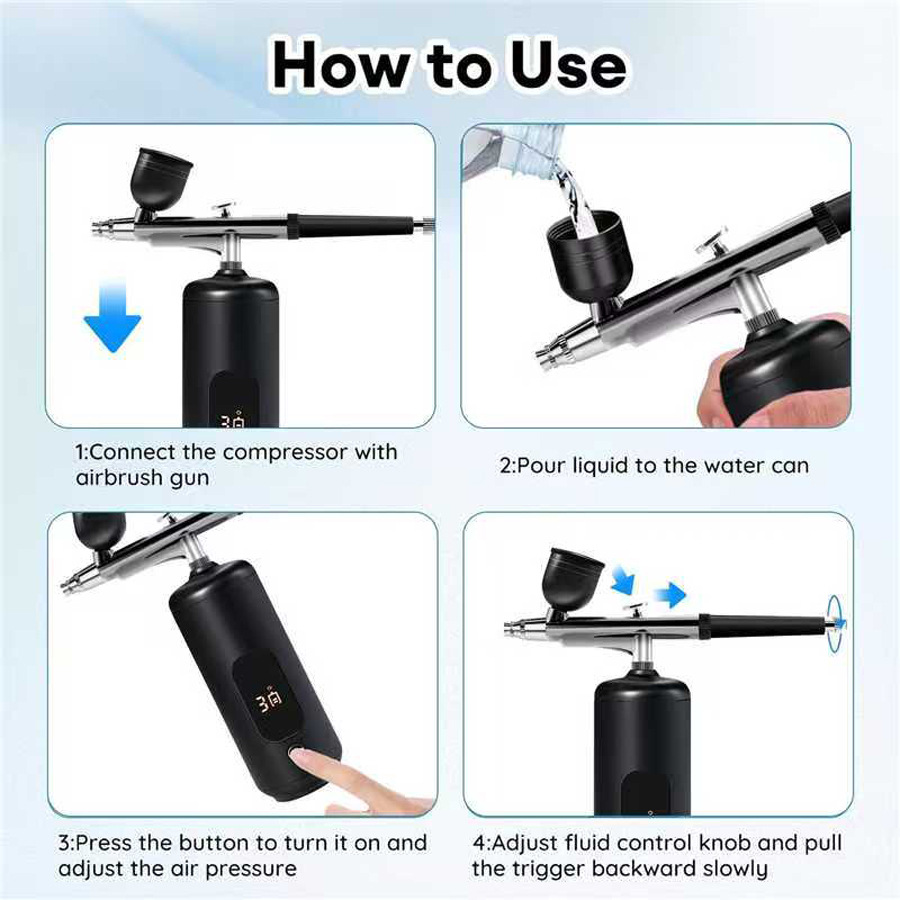 How to Use

30

1:Connect the compressor with airbrush gun

2:Pour liquid to the water can

30

3:Press the button to turn it on and adjust the air pressure

4:Adjust fluid control knob and pull the trigger backward slowly