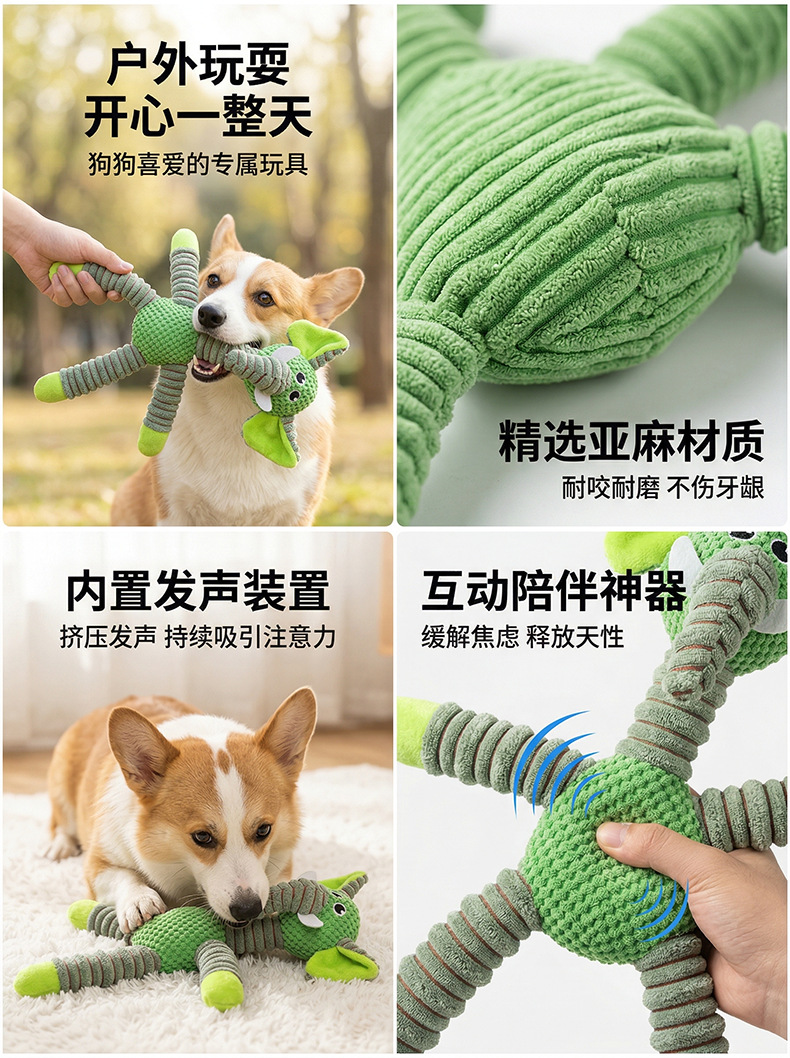 户外玩耍
开心一整天
狗狗喜爱的专属玩具

精选亚麻材质
耐咬耐磨 不伤牙龈

内置发声装置
挤压发声 持续吸引注意力

互动陪伴神器
缓解焦虑 释放天性