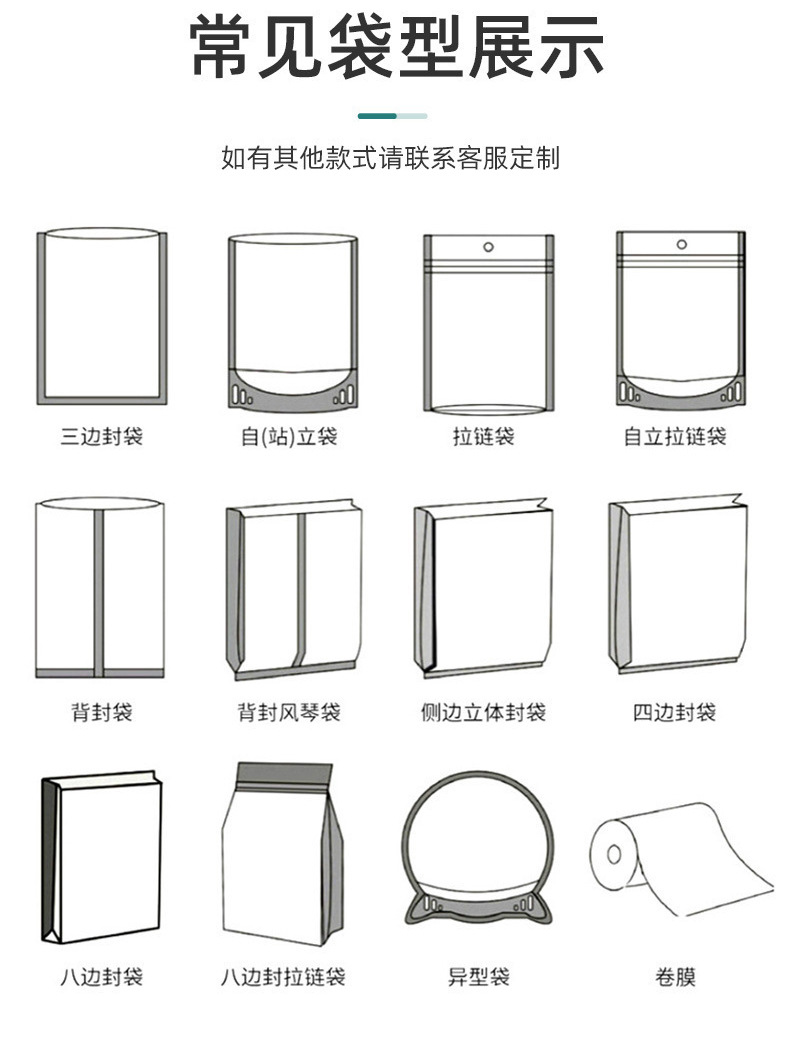 常见袋型展示

如有其他款式请联系客服定制

三边封袋

自(站)立袋

拉链袋

自立拉链袋

背封袋

背封风琴袋

侧边立体封袋

四边封袋

八边封袋

八边封拉链袋

异型袋

卷膜