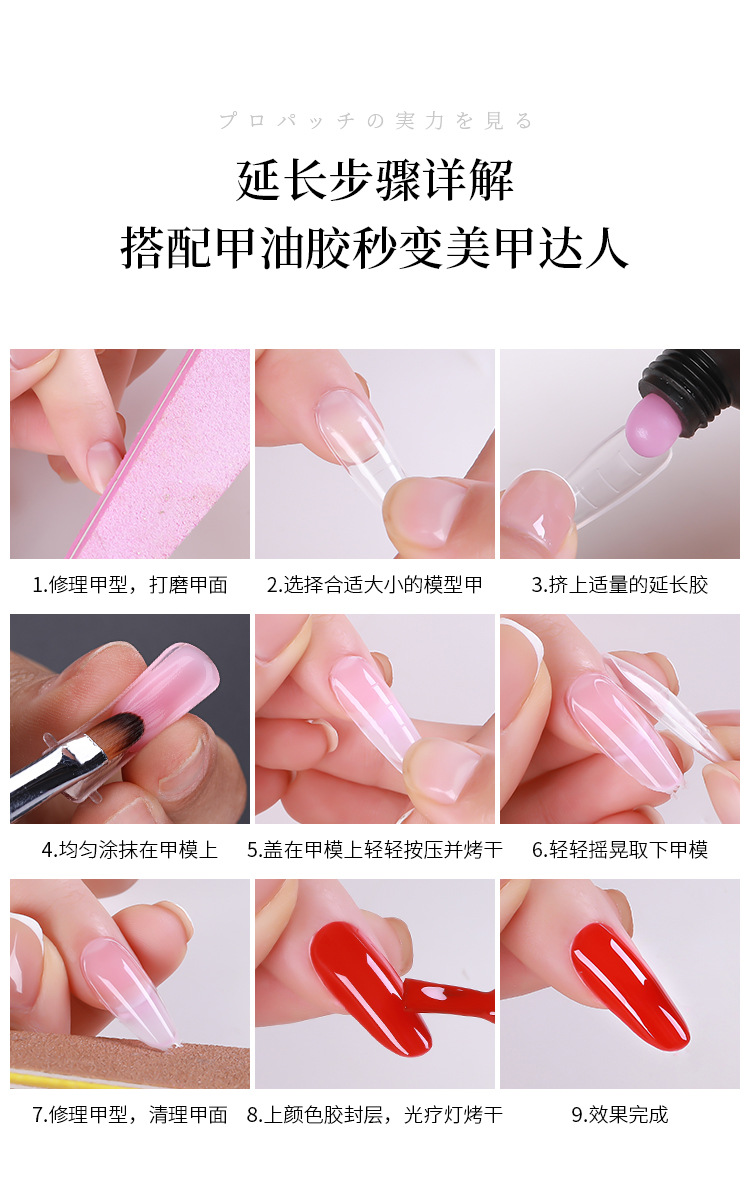 プロパッチの実力を見る

延长步骤详解
搭配甲油胶秒变美甲达人

1.修理甲型，打磨甲面

2.选择合适大小的模型甲

3.挤上适量的延长胶

4.均匀涂抹在甲模上

5.盖在甲模上轻轻按压并烤干

6.轻轻摇晃取下甲模

7.修理甲型，清理甲面

8.上颜色胶封层，光疗灯烤干

9.效果完成