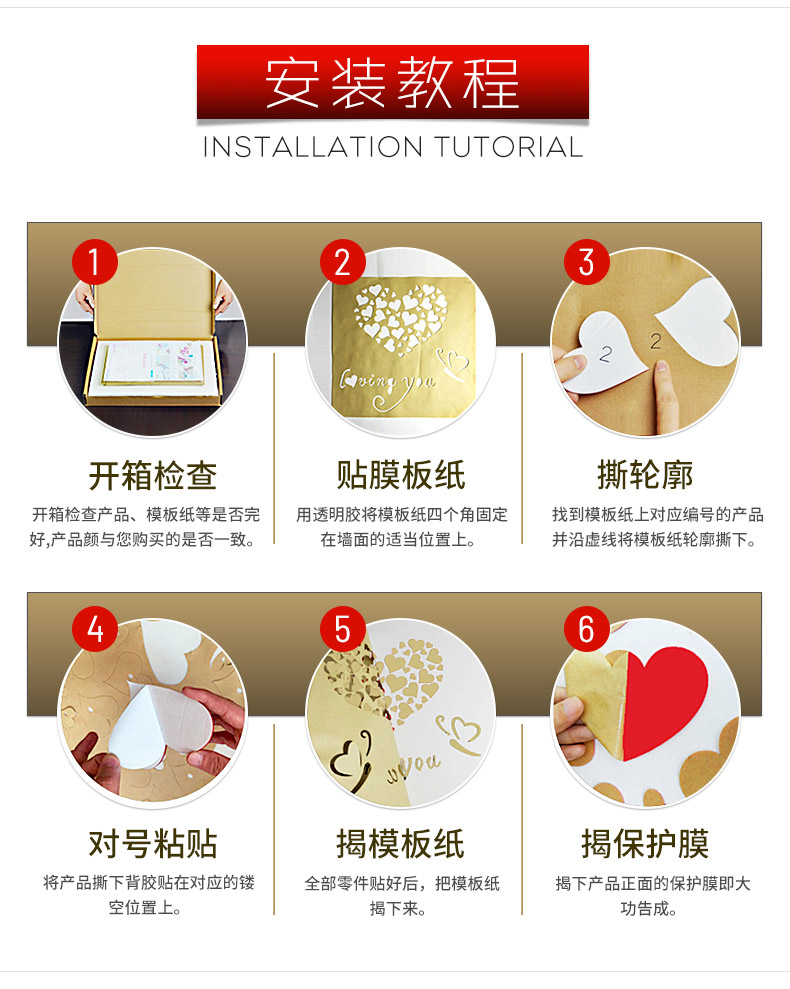 安装教程
INSTALLATION TUTORIAL

1
开箱检查
开箱检查产品、模板纸等是否完好,产品颜与您购买的是否一致。

2
Loving you
贴膜板纸
用透明胶将模板纸四个角固定在墙面的适当位置上。

3
2 2
撕轮廓
找到模板纸上对应编号的产品并沿虚线将模板纸轮廓撕下。

4
对号粘贴
将产品撕下背胶贴在对应的镂空位置上。

5
you
揭模板纸
全部零件贴好后，把模板纸揭下来。

6
揭保护膜
揭下产品正面的保护膜即大功告成。