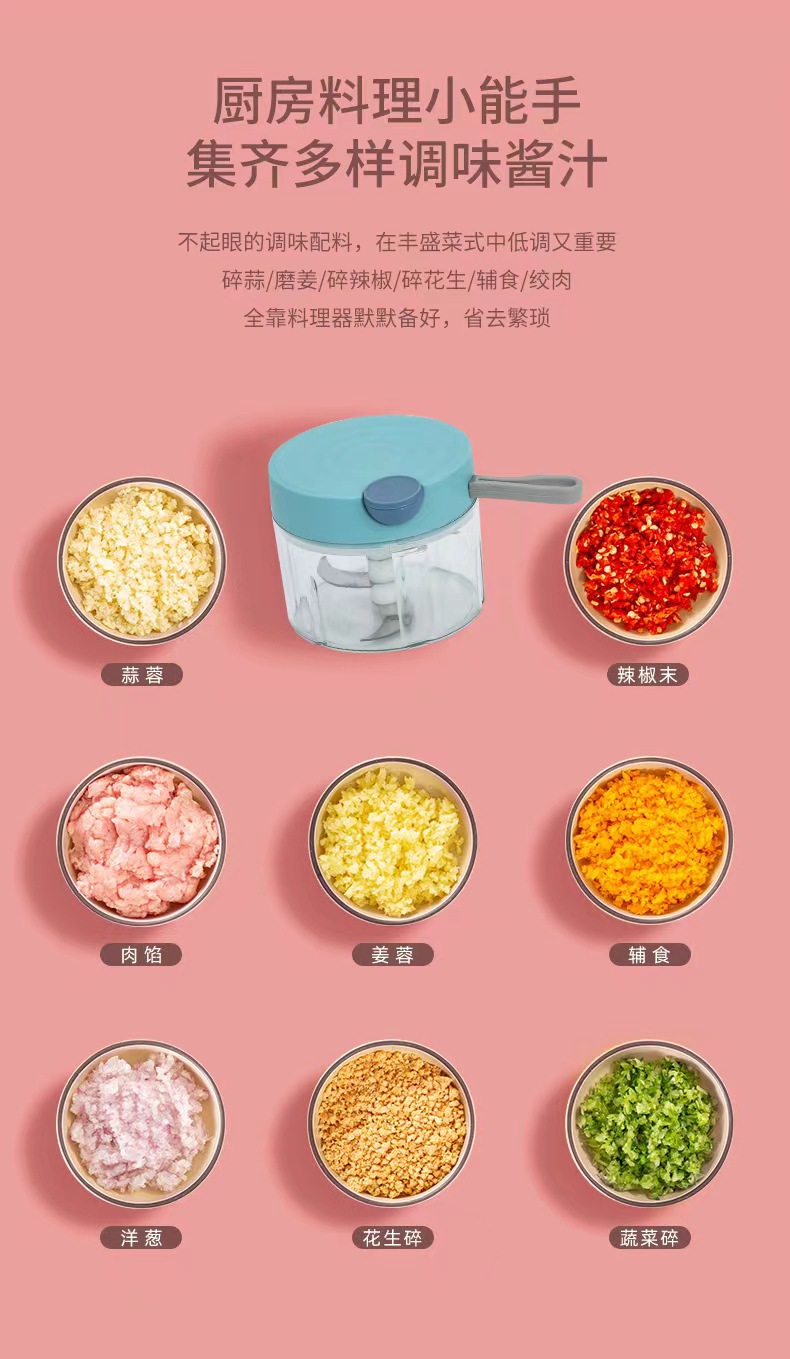 厨房料理小能手
集齐多样调味酱汁

不起眼的调味配料，在丰盛菜式中低调又重要
碎蒜/磨姜/碎辣椒/碎花生/辅食/绞肉
全靠料理器默默备好，省去繁琐

蒜蓉

辣椒末

肉馅

姜蓉

辅食

洋葱

花生碎

蔬菜碎