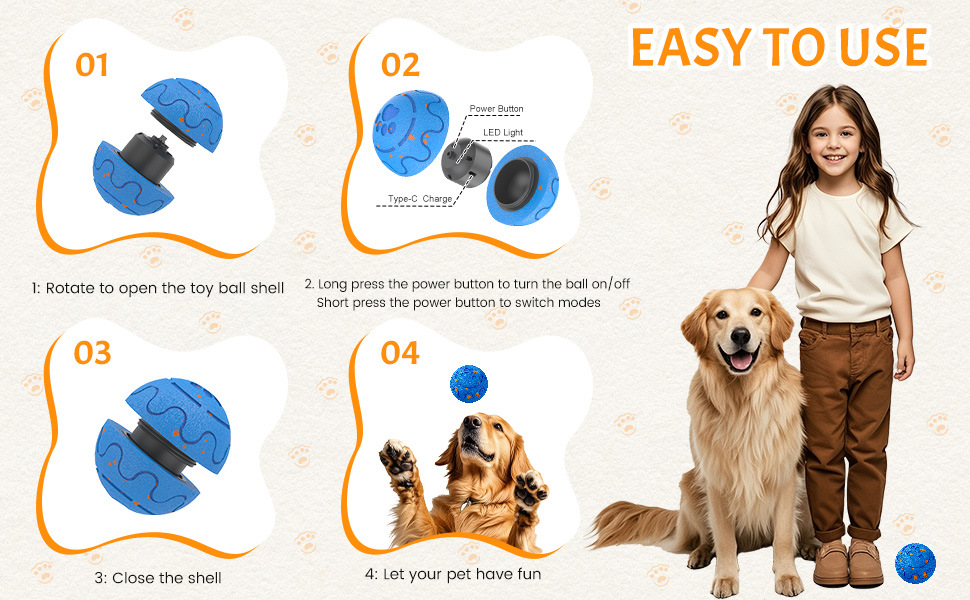 EASY TO USE

01

1: Rotate to open the toy ball shell

02

Power Button

LED Light

Type-C Charge

2. Long press the power button to turn the ball on/off
Short press the power button to switch modes

03

3: Close the shell

04

4: Let your pet have fun