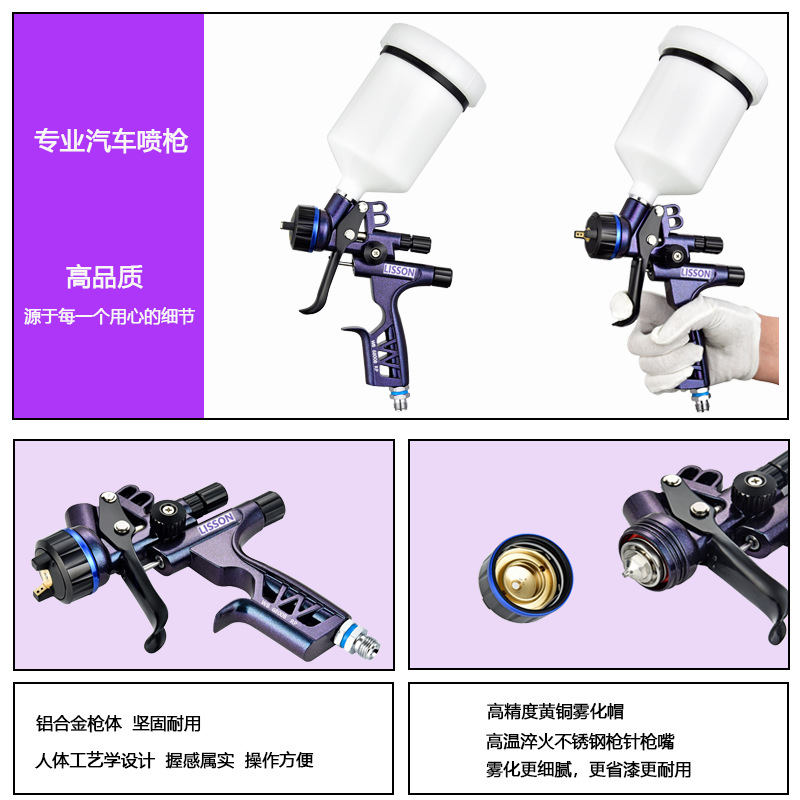 专业汽车喷枪

高品质
源于每一个用心的细节

LISSON

LISSON

LISSON

铝合金枪体 坚固耐用

人体工艺学设计 握感属实 操作方便

高精度黄铜雾化帽
高温淬火不锈钢枪针枪嘴
雾化更细腻，更省漆更耐用