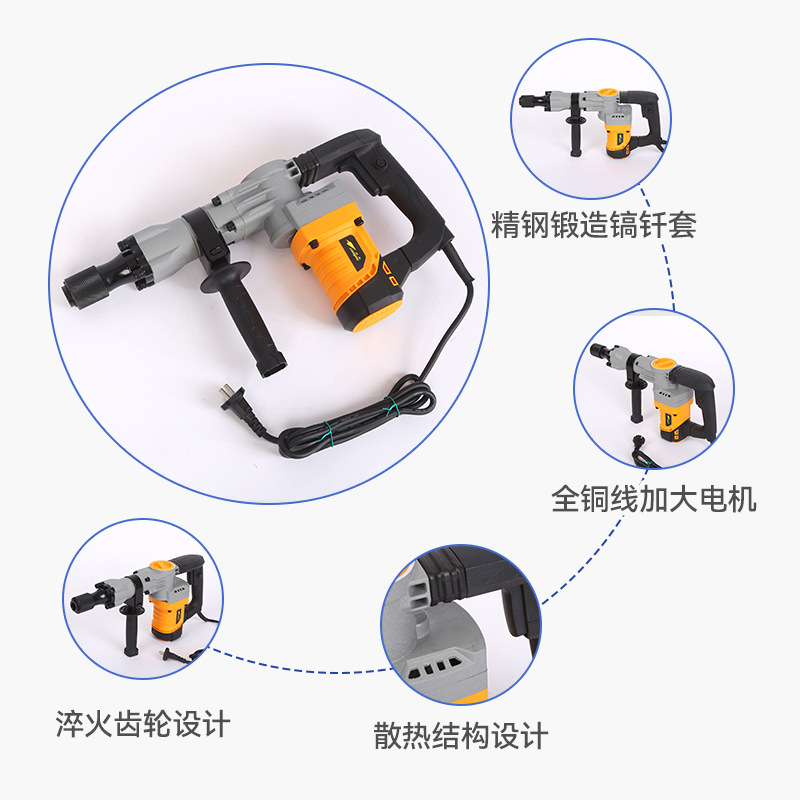 精钢锻造镐钎套

全铜线加大电机

淬火齿轮设计

散热结构设计