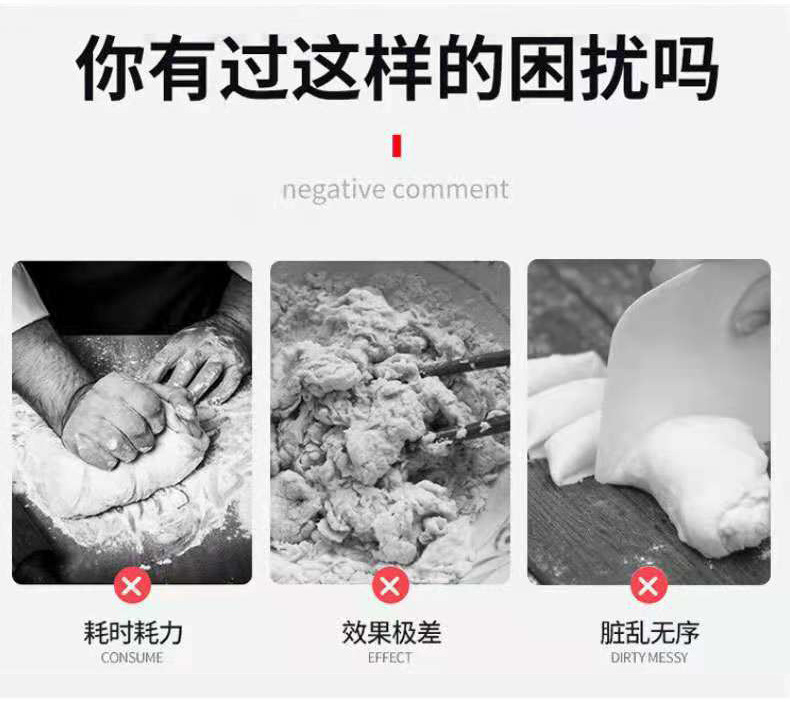 你有过这样的困扰吗

negative comment

耗时耗力
CONSUME

效果极差
EFFECT

脏乱无序
DIRTY MESSY