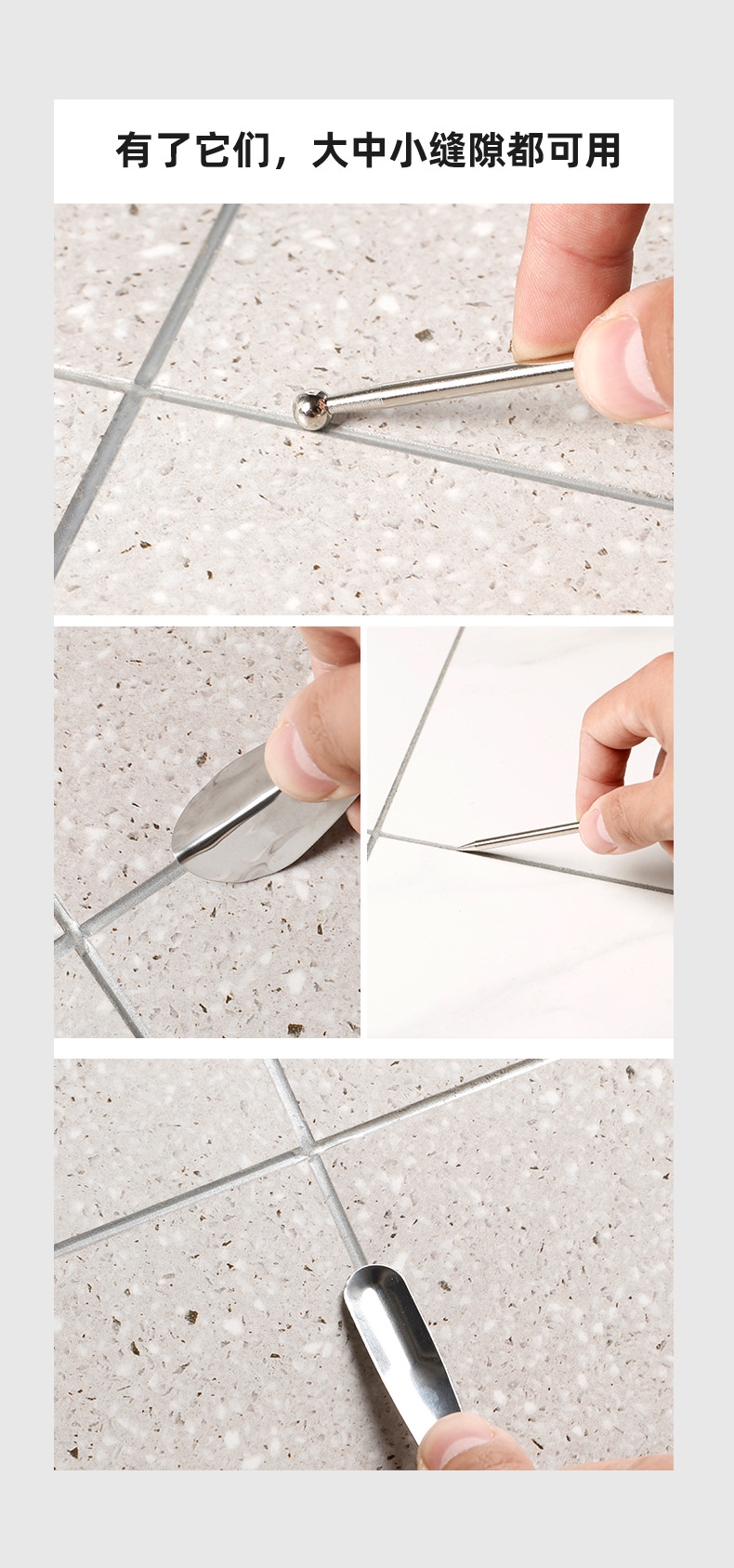 有了它们，大中小缝隙都可用