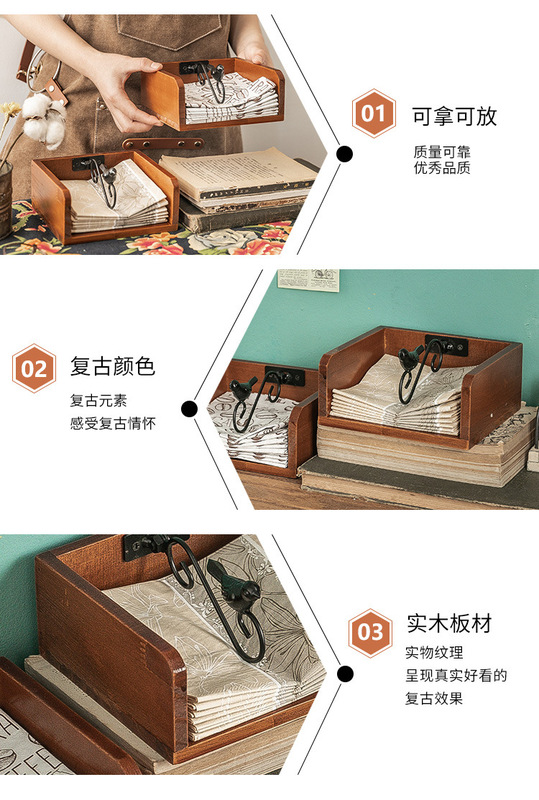 01 可拿可放

质量可靠
优秀品质

02 复古颜色

复古元素
感受复古情怀

03 实木板材

实物纹理
呈现真实好看的
复古效果