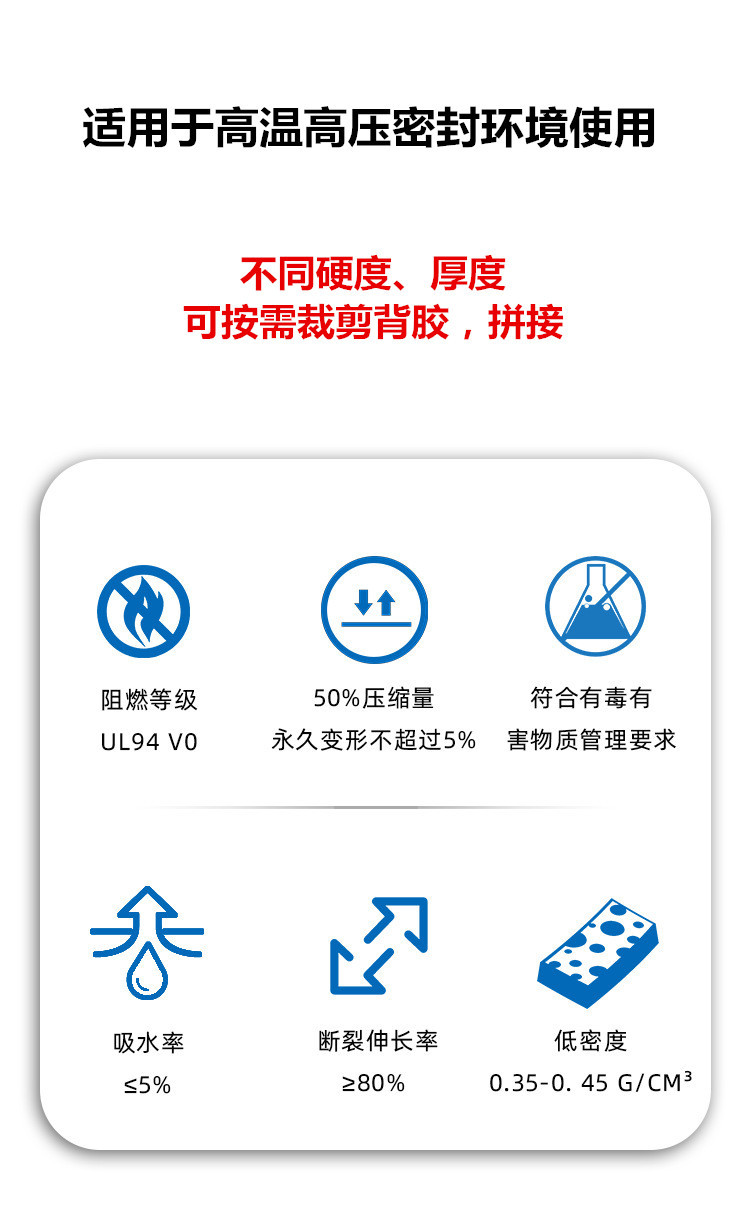 适用于高温高压密封环境使用

不同硬度、厚度
可按需裁剪背胶，拼接

阻燃等级
UL94 V0

50%压缩量
永久变形不超过5%

符合有毒有
害物质管理要求

吸水率
≤5%

断裂伸长率
≥80%

低密度
0.35-0. 45 G/CM³